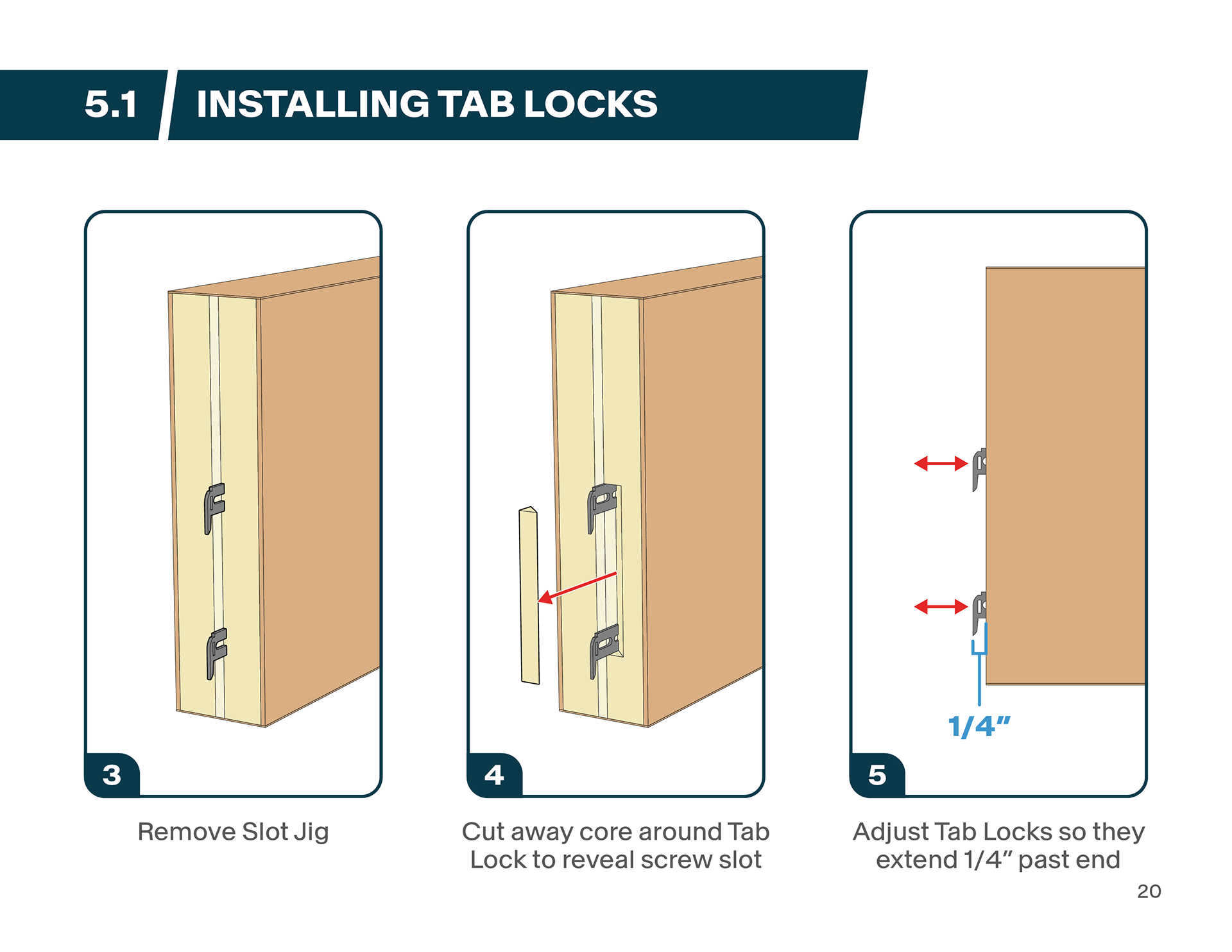 5.1 INSTALLING TAB LOCKS

3

Remove Slot Jig

4

Cut away core around Tab Lock to reveal screw slot

1/4"

5

Adjust Tab Locks so they extend 1/4" past end

20