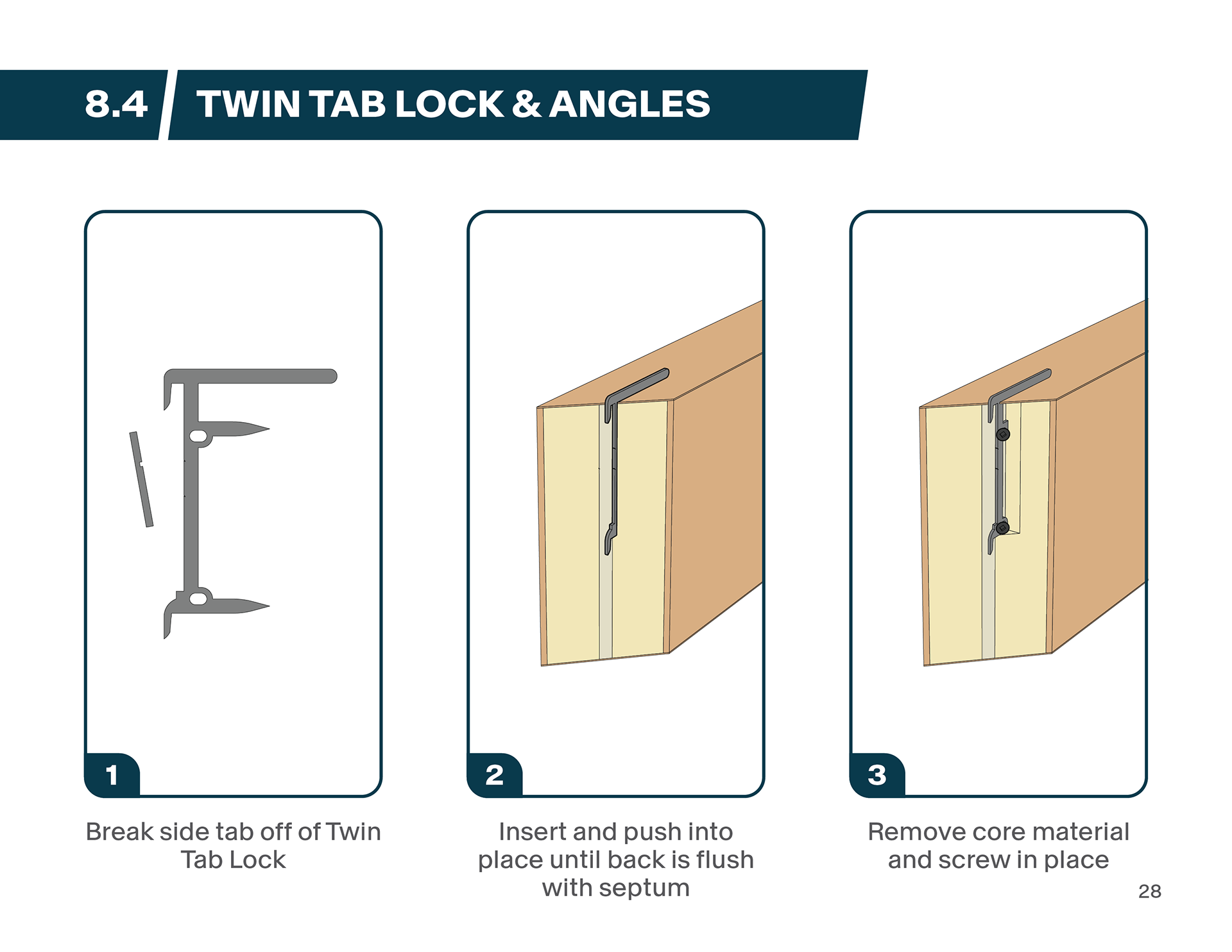 8.4 TWIN TAB LOCK & ANGLES

1

Break side tab off of Twin Tab Lock

2

Insert and push into place until back is flush with septum

3

Remove core material and screw in place

28