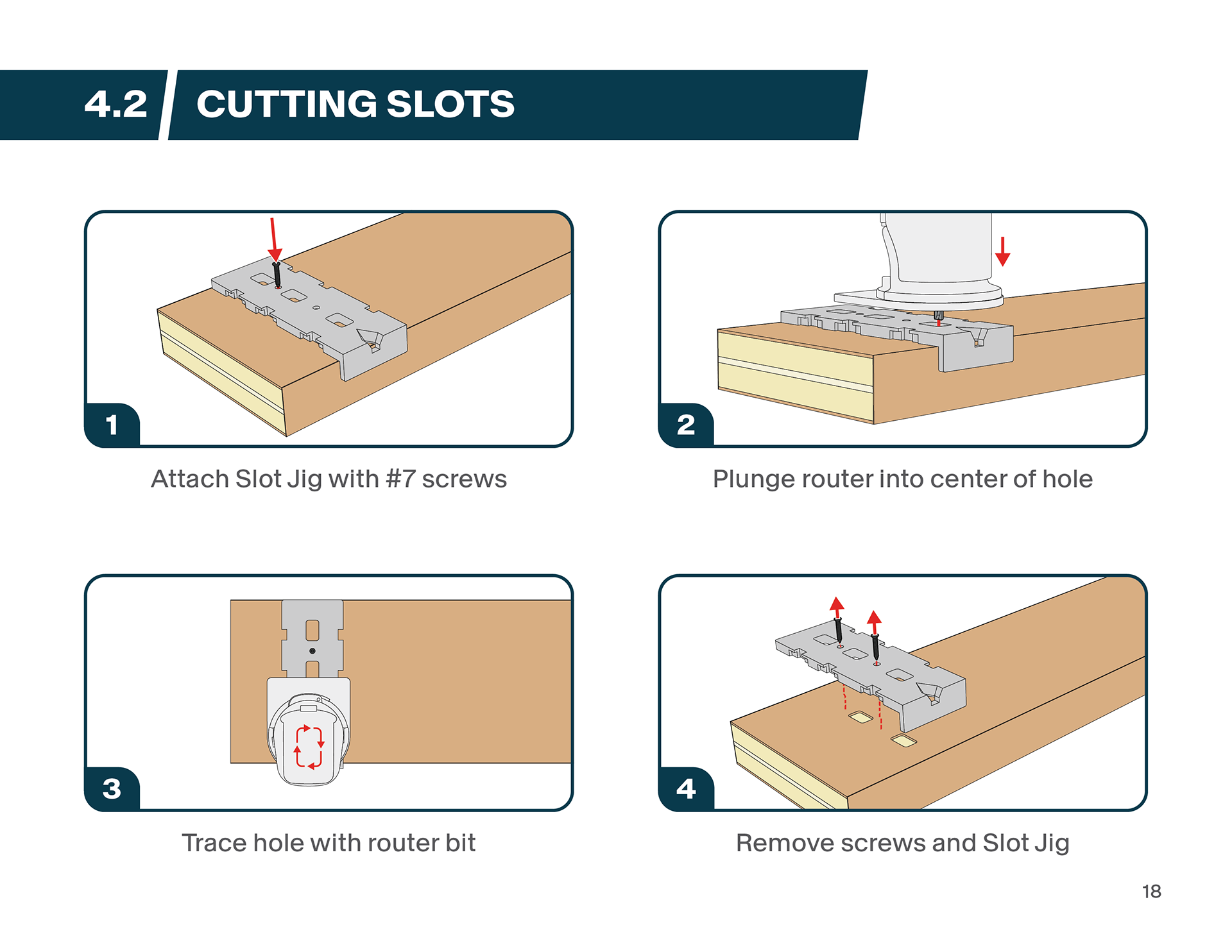 4.2 CUTTING SLOTS

1

Attach Slot Jig with #7 screws

2

Plunge router into center of hole

3

Trace hole with router bit

4

Remove screws and Slot Jig

18