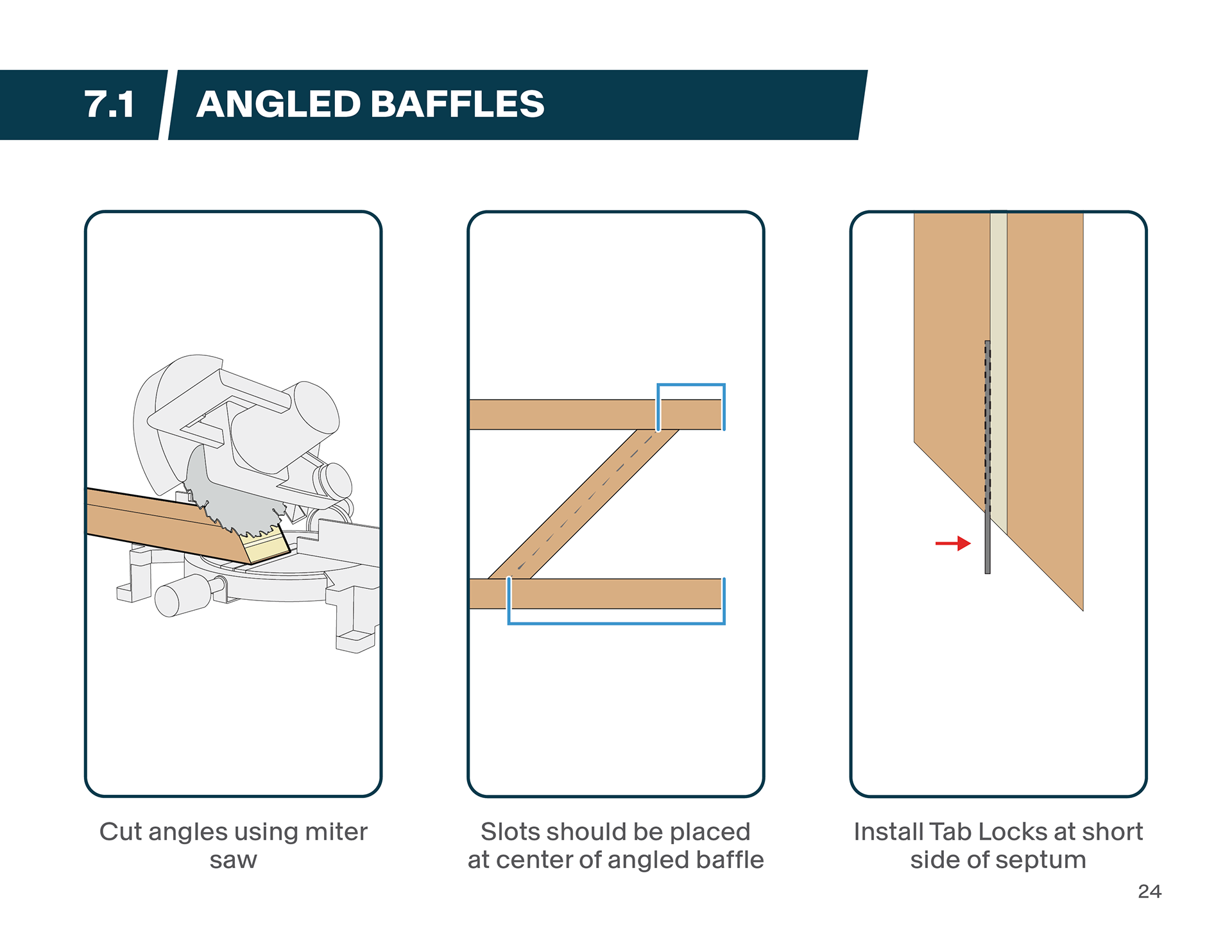 7.1 ANGLED BAFFLES

Cut angles using miter saw

Slots should be placed at center of angled baffle

Install Tab Locks at short side of septum

24