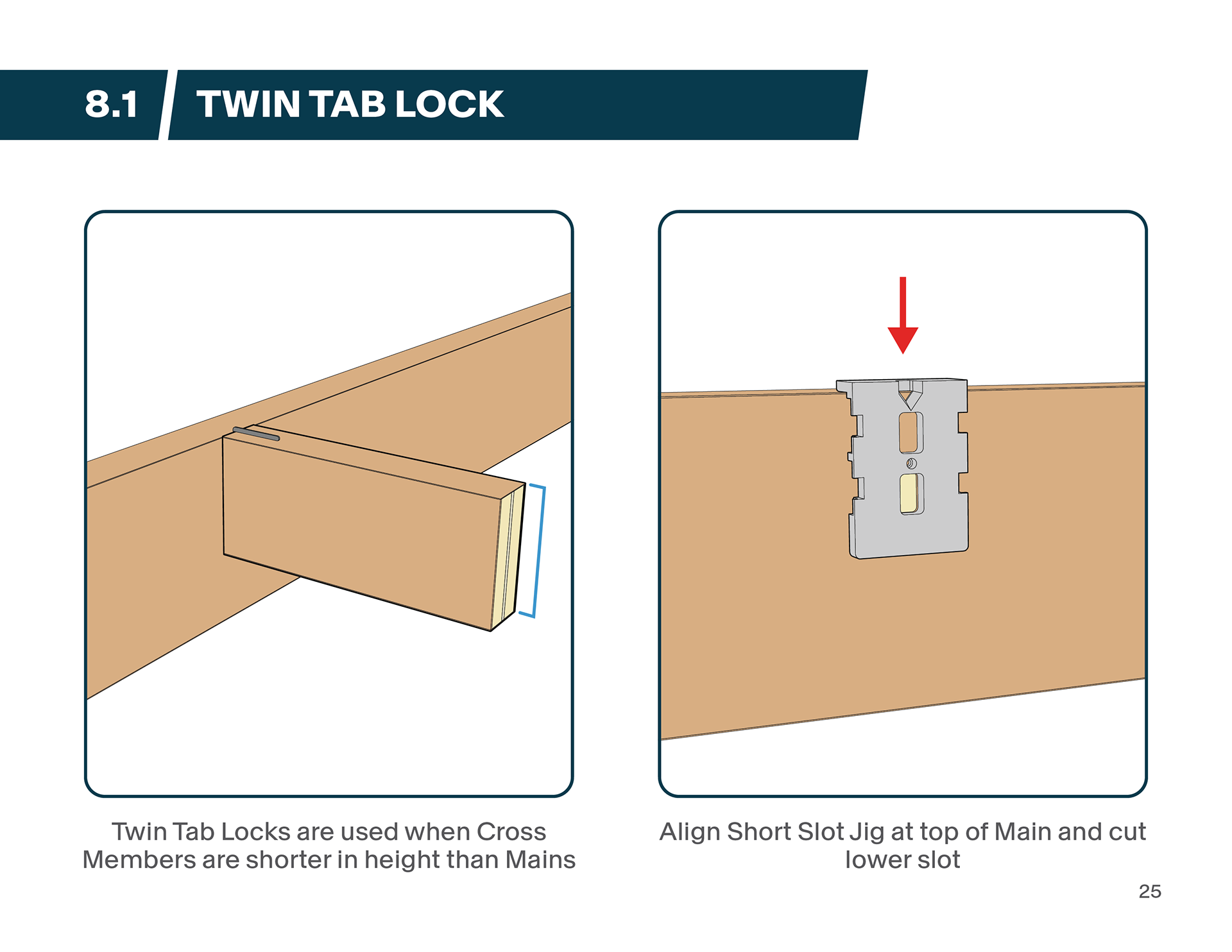 8.1 TWIN TAB LOCK

Twin Tab Locks are used when Cross Members are shorter in height than Mains

Align Short Slot Jig at top of Main and cut lower slot

25