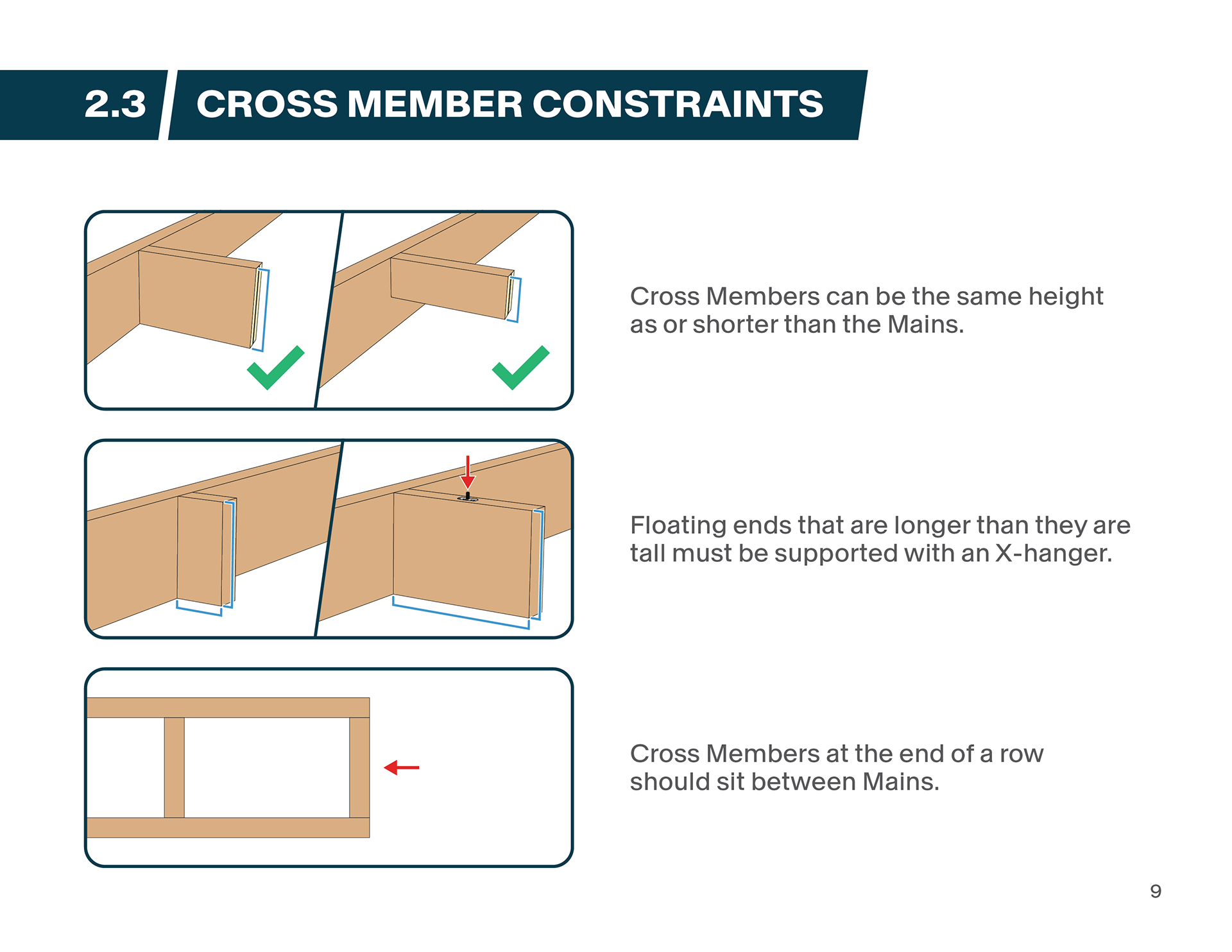 2.3 CROSS MEMBER CONSTRAINTS

Cross Members can be the same height as or shorter than the Mains.

Floating ends that are longer than they are tall must be supported with an X-hanger.

Cross Members at the end of a row should sit between Mains.

9