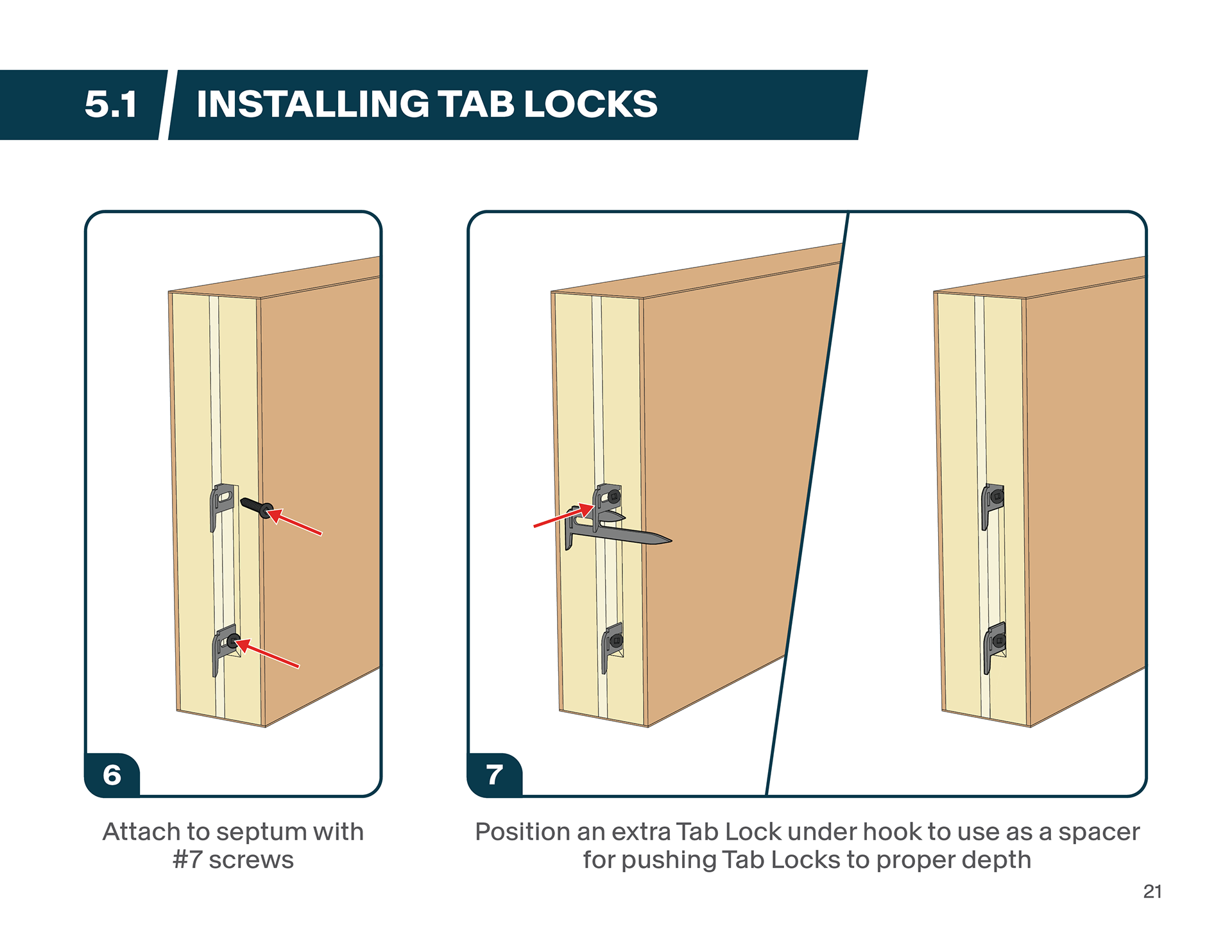 5.1 INSTALLING TAB LOCKS

6

Attach to septum with #7 screws

7

Position an extra Tab Lock under hook to use as a spacer for pushing Tab Locks to proper depth

21