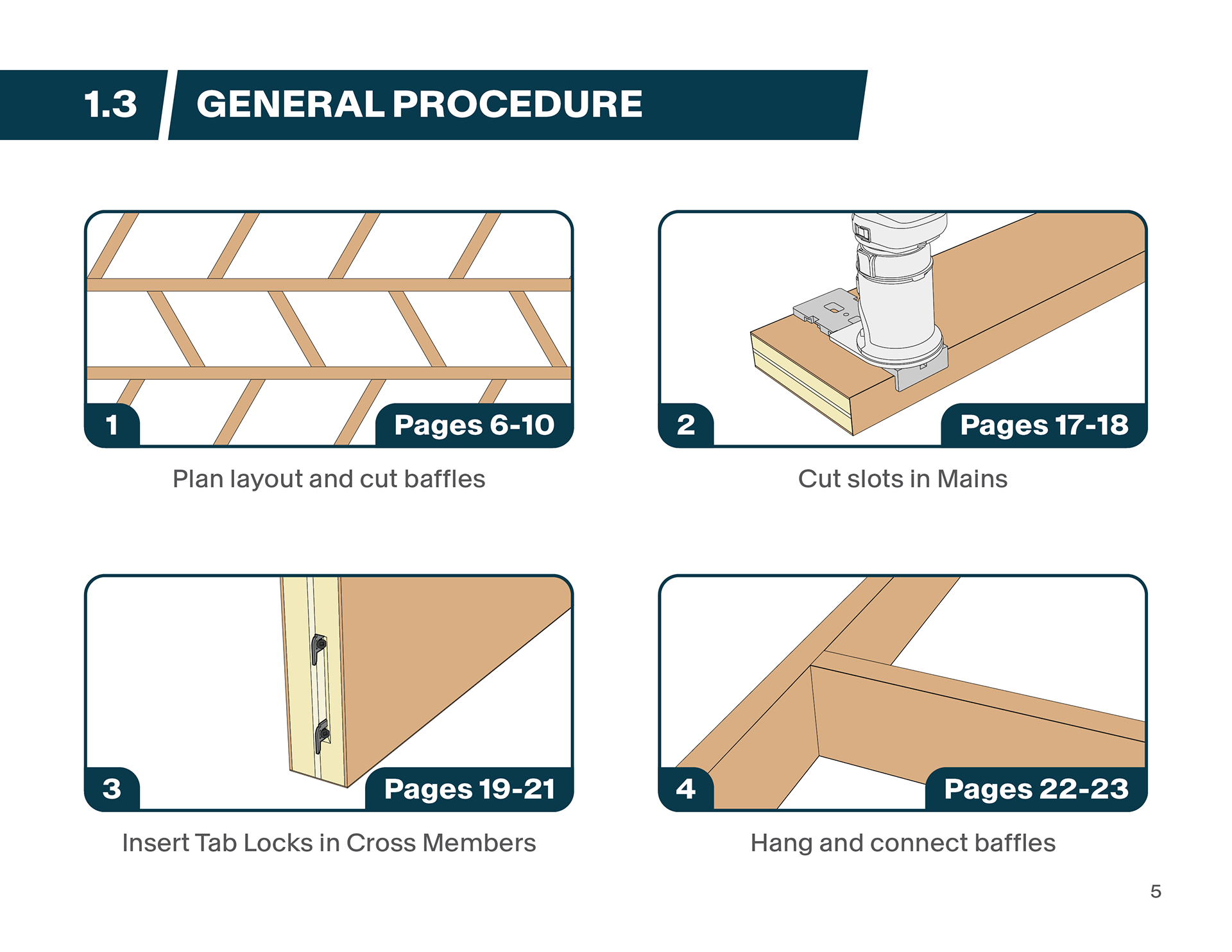 1.3 GENERAL PROCEDURE

1 Pages 6-10

Plan layout and cut baffles

2 Pages 17-18

Cut slots in Mains

3 Pages 19-21

Insert Tab Locks in Cross Members

4 Pages 22-23

Hang and connect baffles

5