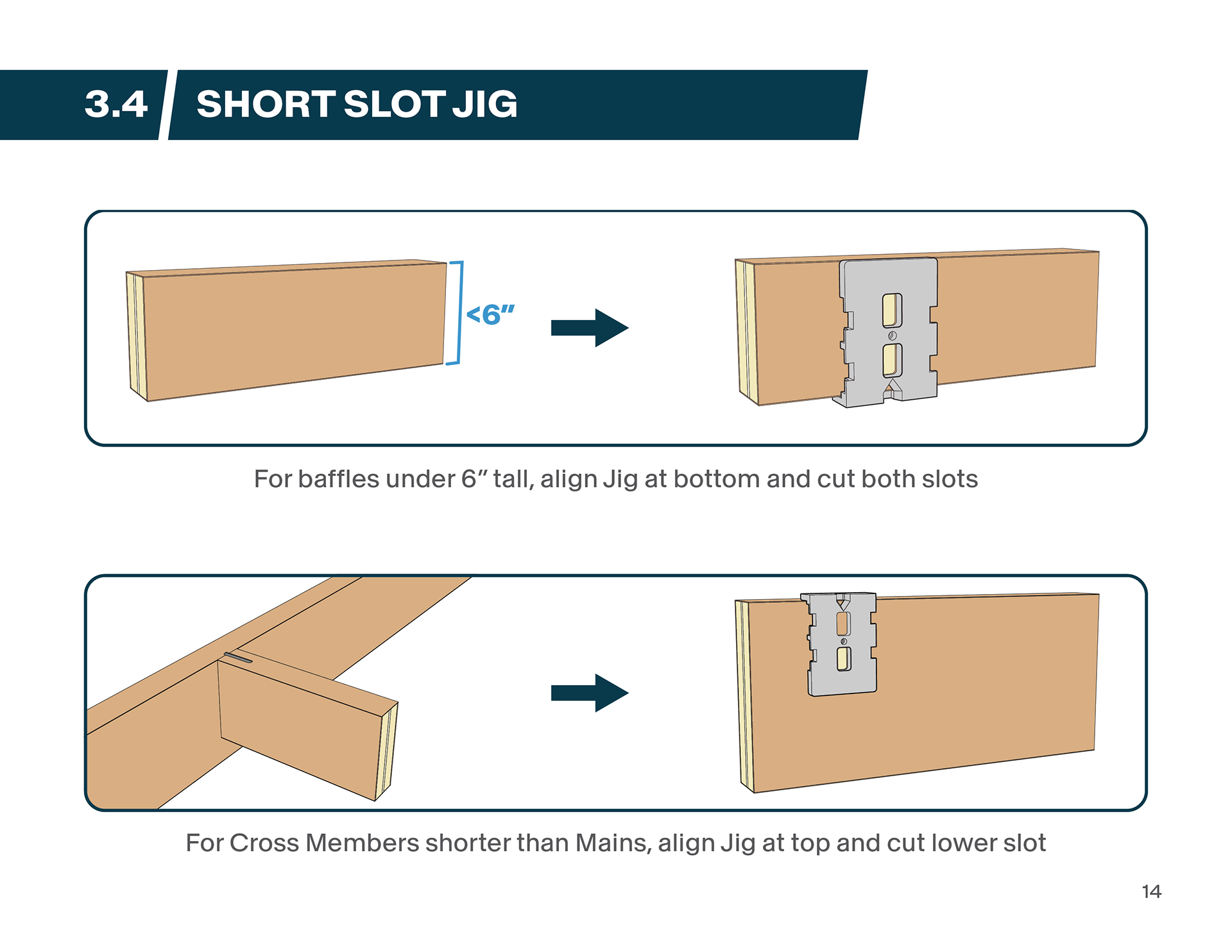 3.4 SHORT SLOT JIG

<6”

For baffles under 6” tall, align Jig at bottom and cut both slots

For Cross Members shorter than Mains, align Jig at top and cut lower slot

14