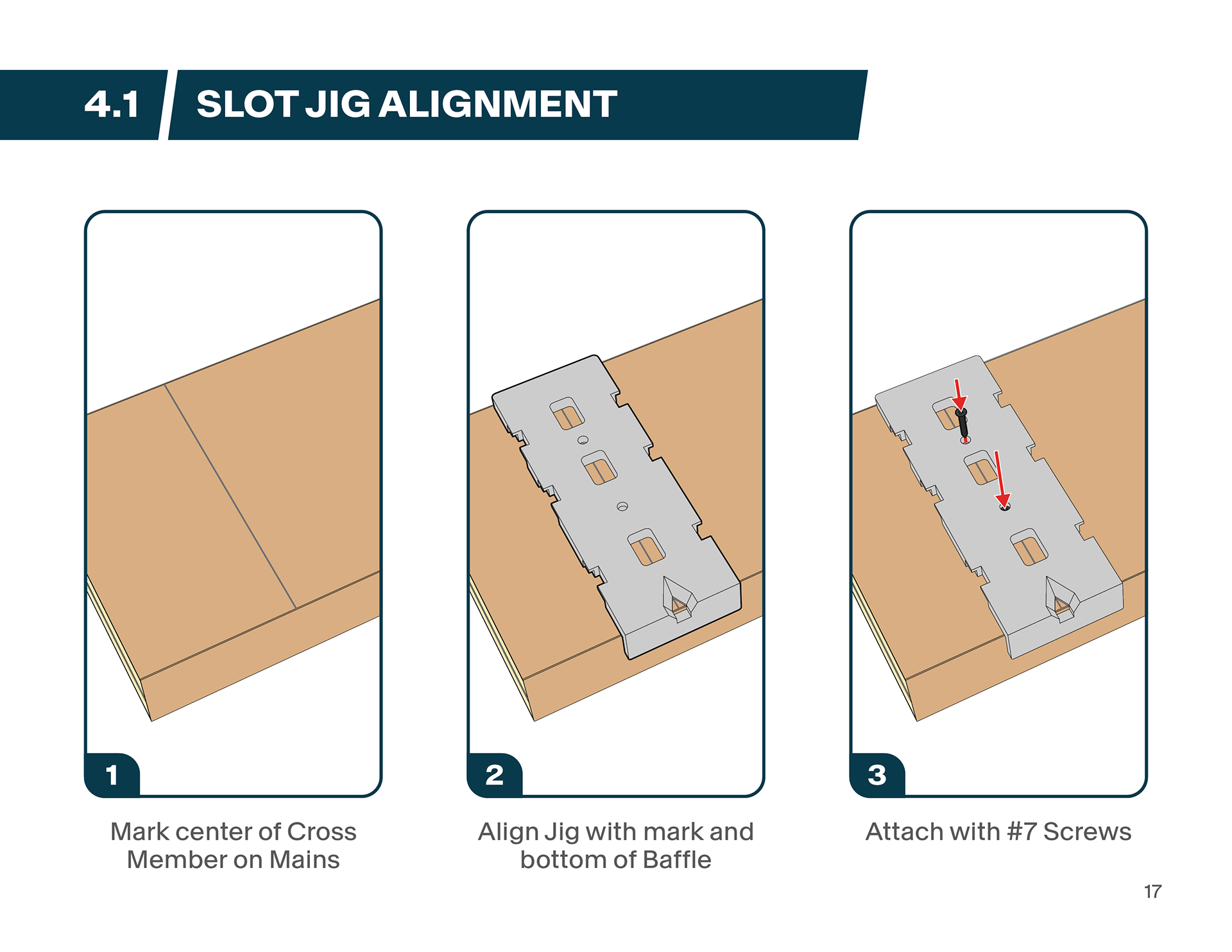 4.1 SLOT JIG ALIGNMENT

1

Mark center of Cross Member on Mains

2

Align Jig with mark and bottom of Baffle

3

Attach with #7 Screws

17