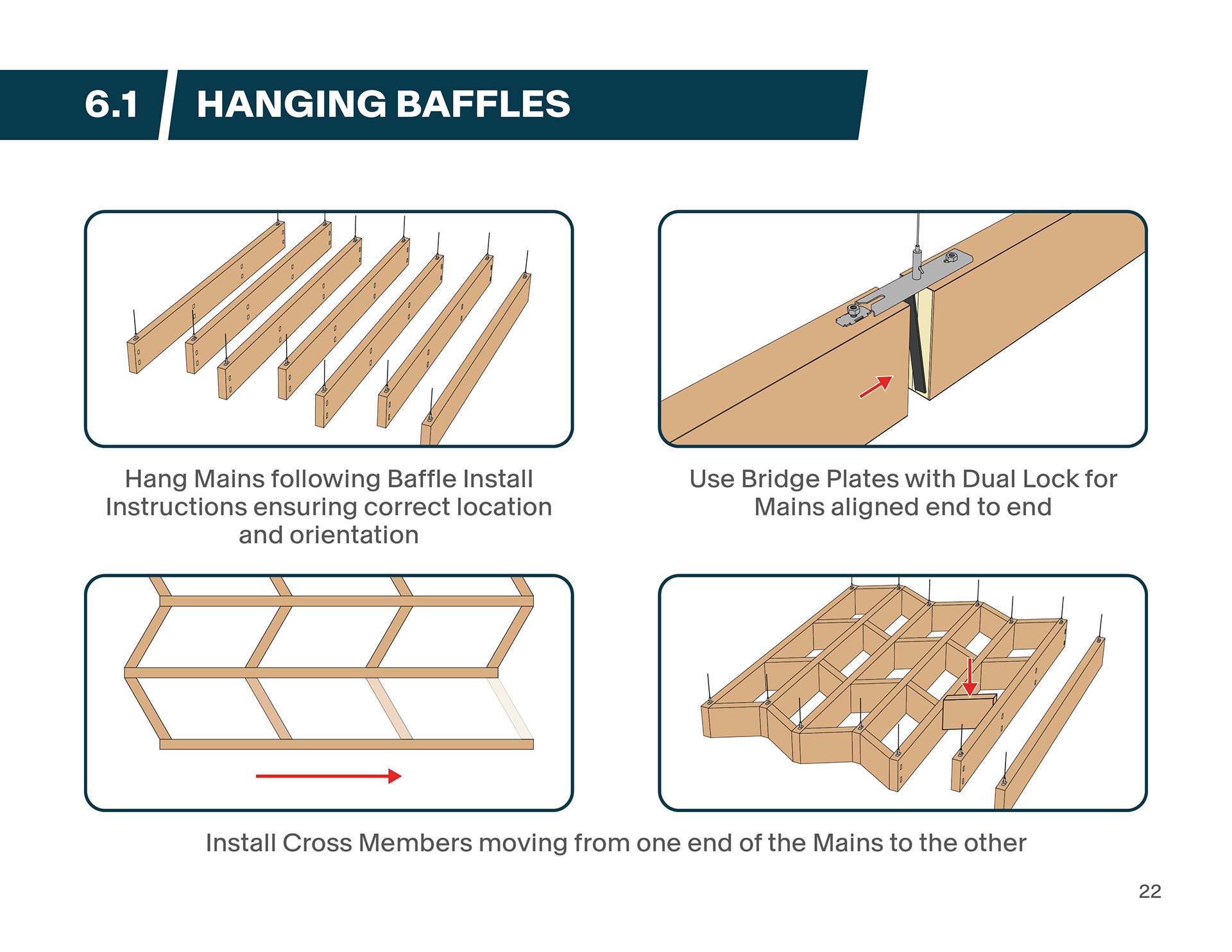 6.1 HANGING BAFFLES

Hang Mains following Baffle Install Instructions ensuring correct location and orientation

Use Bridge Plates with Dual Lock for Mains aligned end to end

Install Cross Members moving from one end of the Mains to the other

22