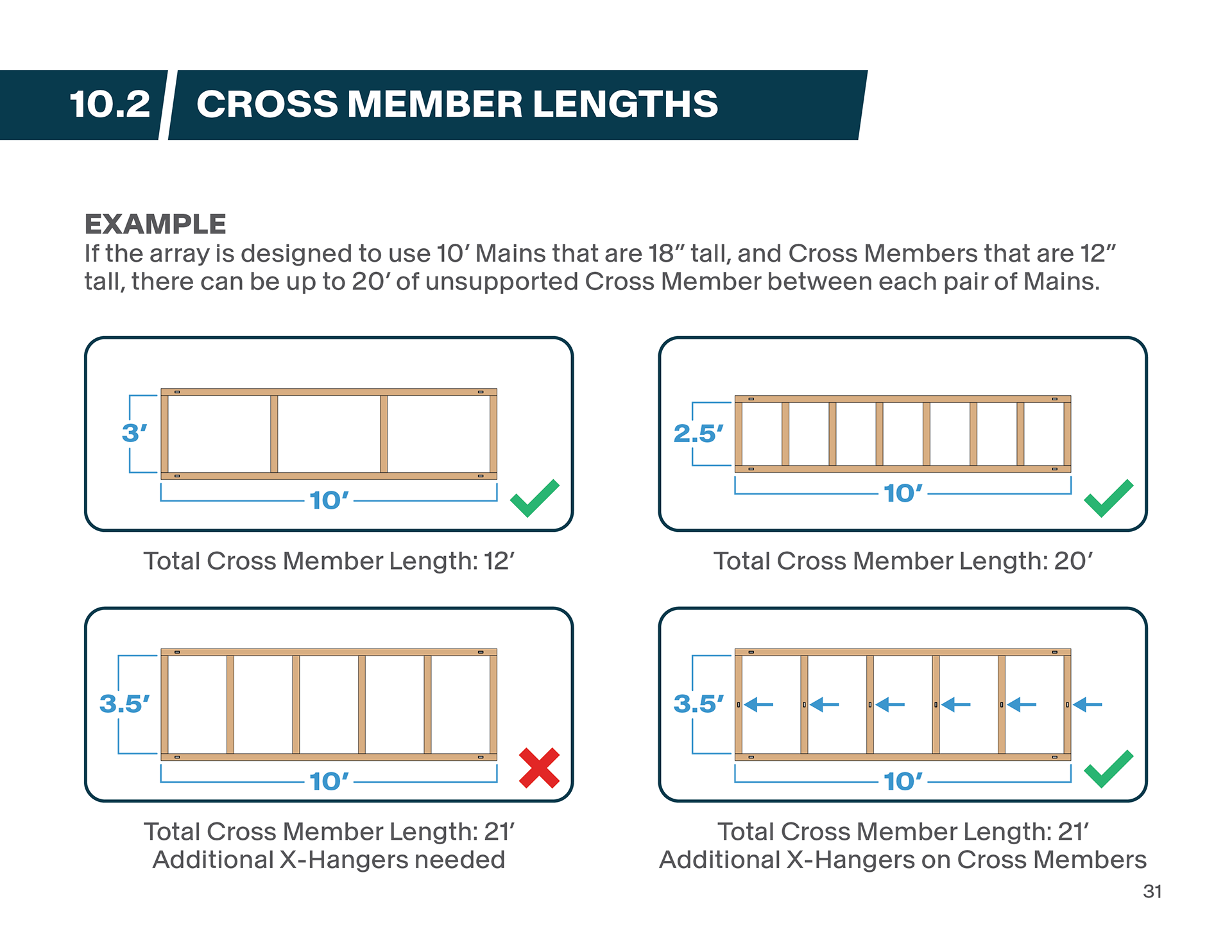 10.2 CROSS MEMBER LENGTHS

EXAMPLE
If the array is designed to use 10′ Mains that are 18″ tall, and Cross Members that are 12″ tall, there can be up to 20′ of unsupported Cross Member between each pair of Mains.

3′

10′

Total Cross Member Length: 12′

2.5′

10′

Total Cross Member Length: 20′

3.5′

10′

Total Cross Member Length: 21′
Additional X-Hangers needed

3.5′

10′

Total Cross Member Length: 21′
Additional X-Hangers on Cross Members

31