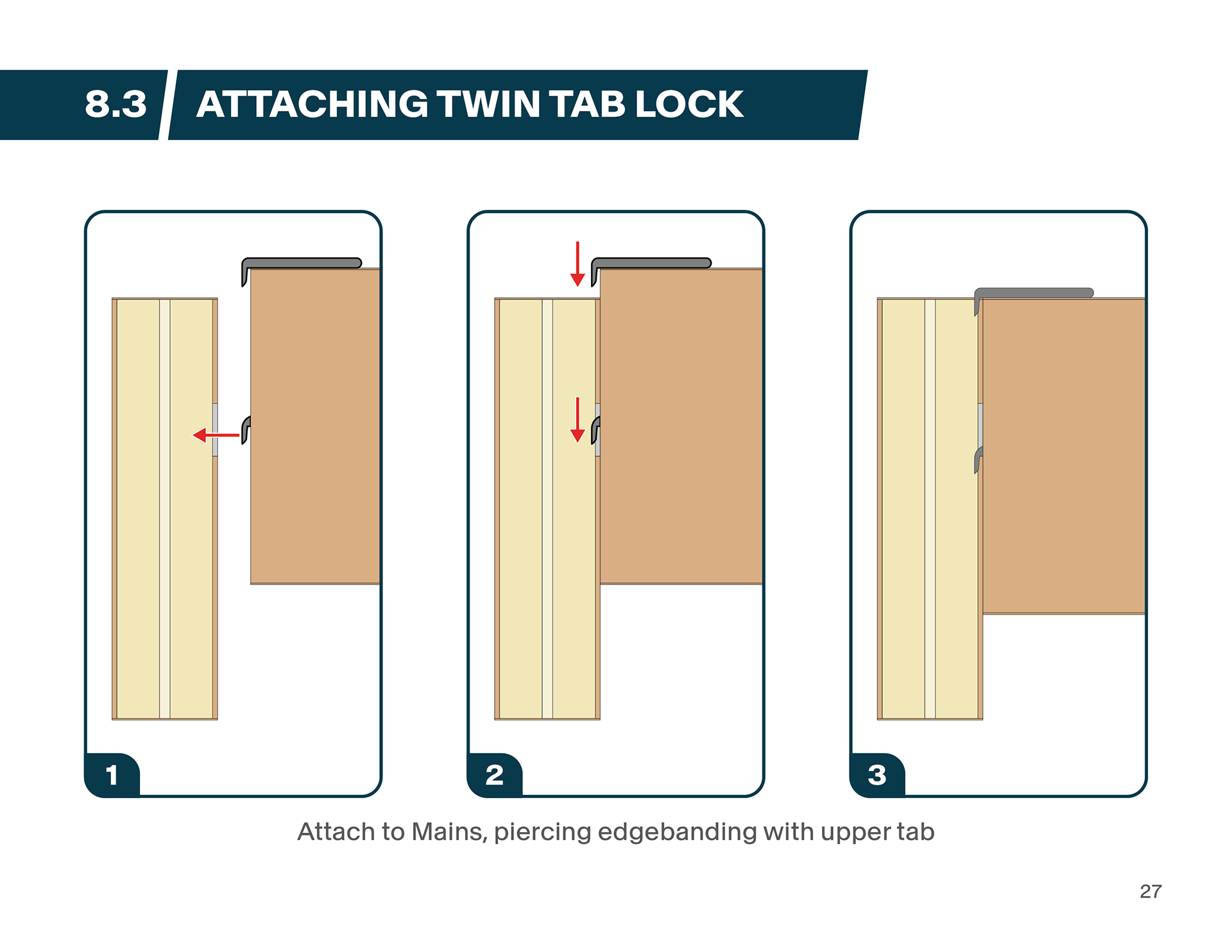 8.3 ATTACHING TWIN TAB LOCK

1

2

3

Attach to Mains, piercing edgebanding with upper tab

27