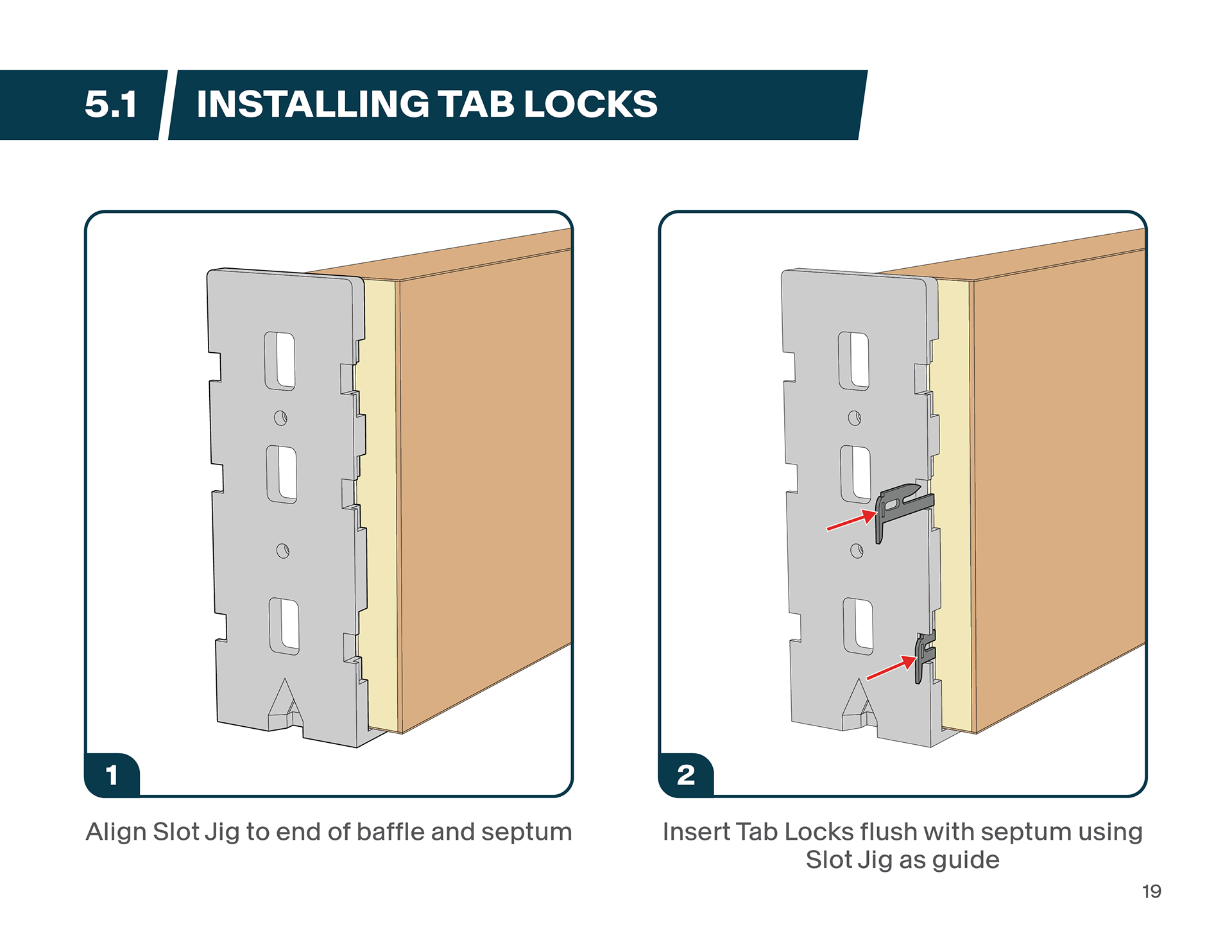 5.1 INSTALLING TAB LOCKS

1

Align Slot Jig to end of baffle and septum

2

Insert Tab Locks flush with septum using Slot Jig as guide

19