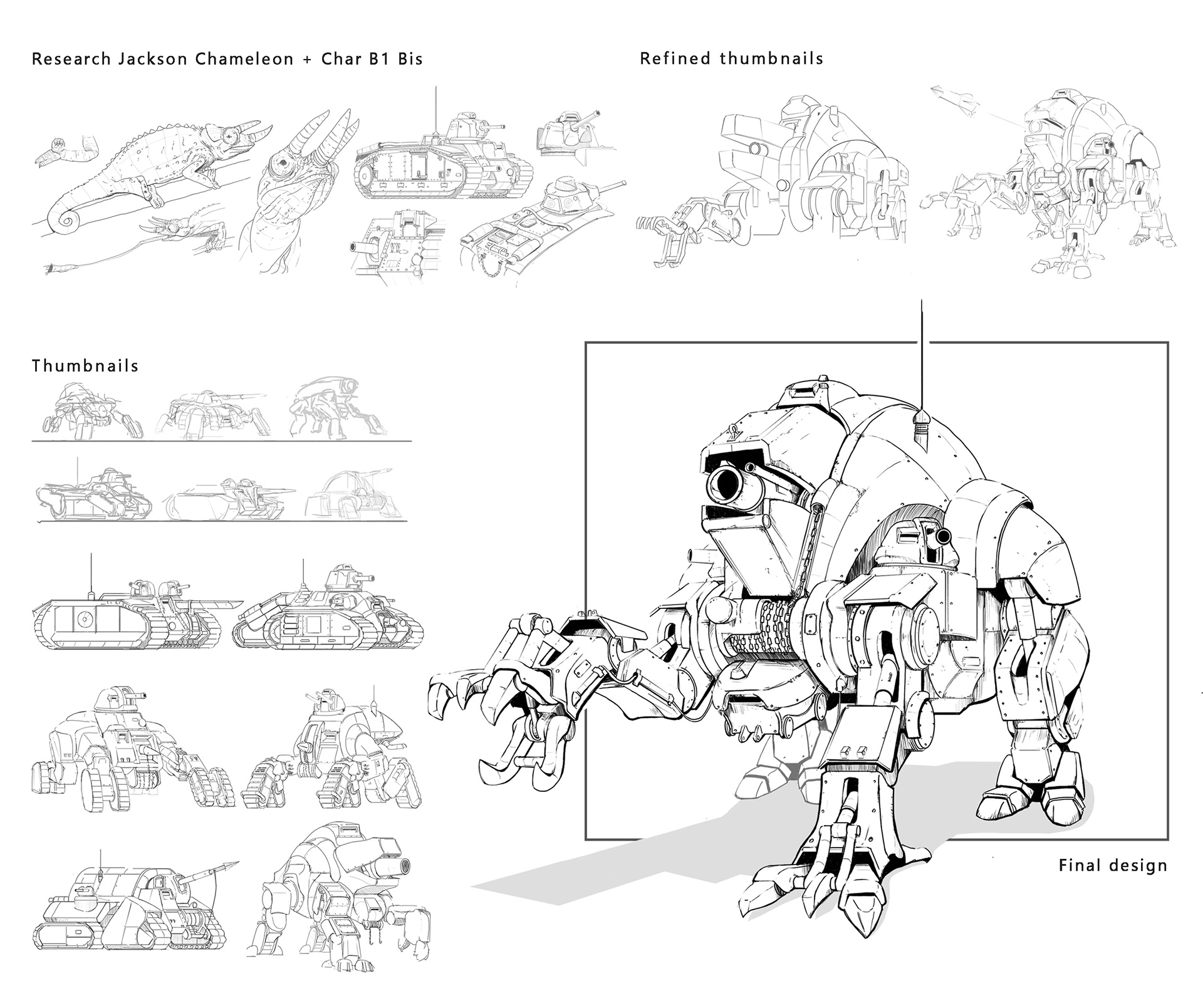 Research Jackson Chameleon + Char B1 Bis

Refined thumbnails

Thumbnails

Final design