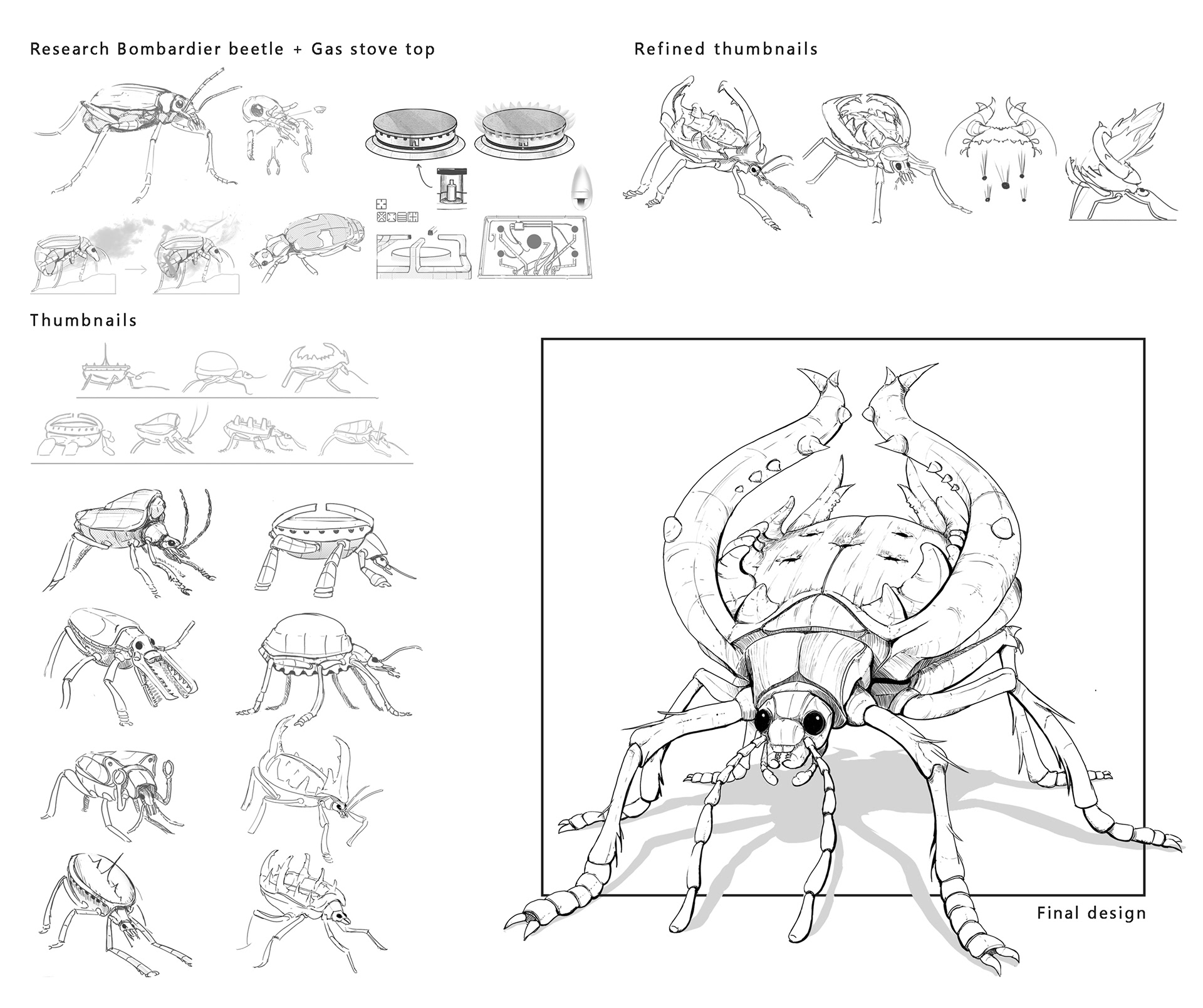 Research Bombardier beetle + Gas stove top

Refined thumbnails

Thumbnails

Final design