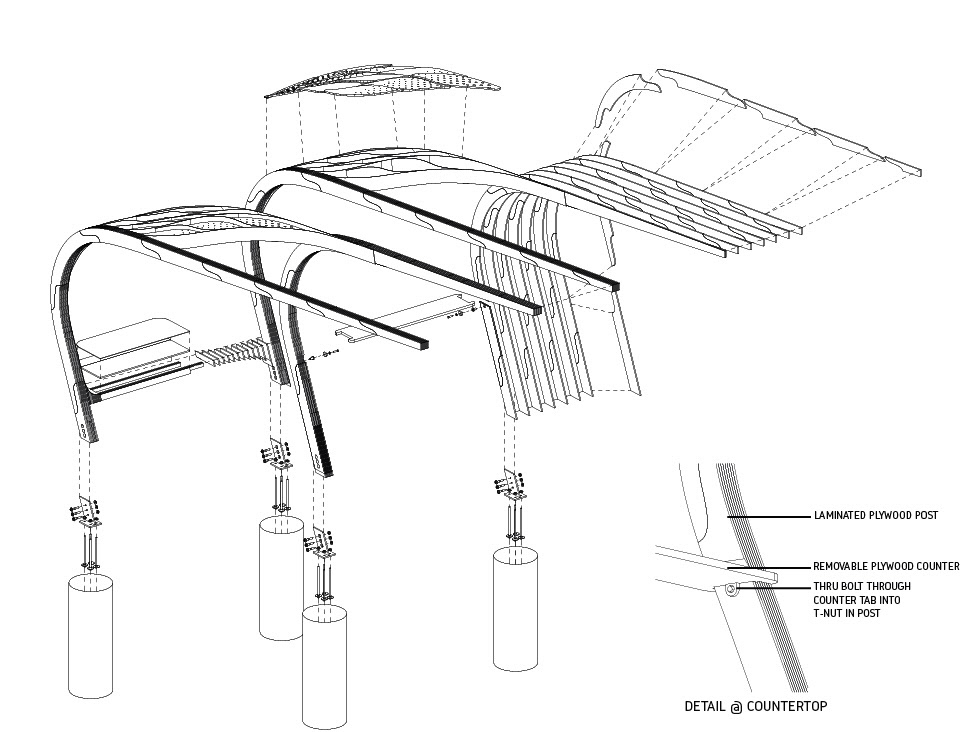 LAMINATED PLYWOOD POST

REMOVABLE PLYWOOD COUNTER

THRU BOLT THROUGH COUNTER TAB INTO T-NUT IN POST

DETAIL @ COUNTERTOP