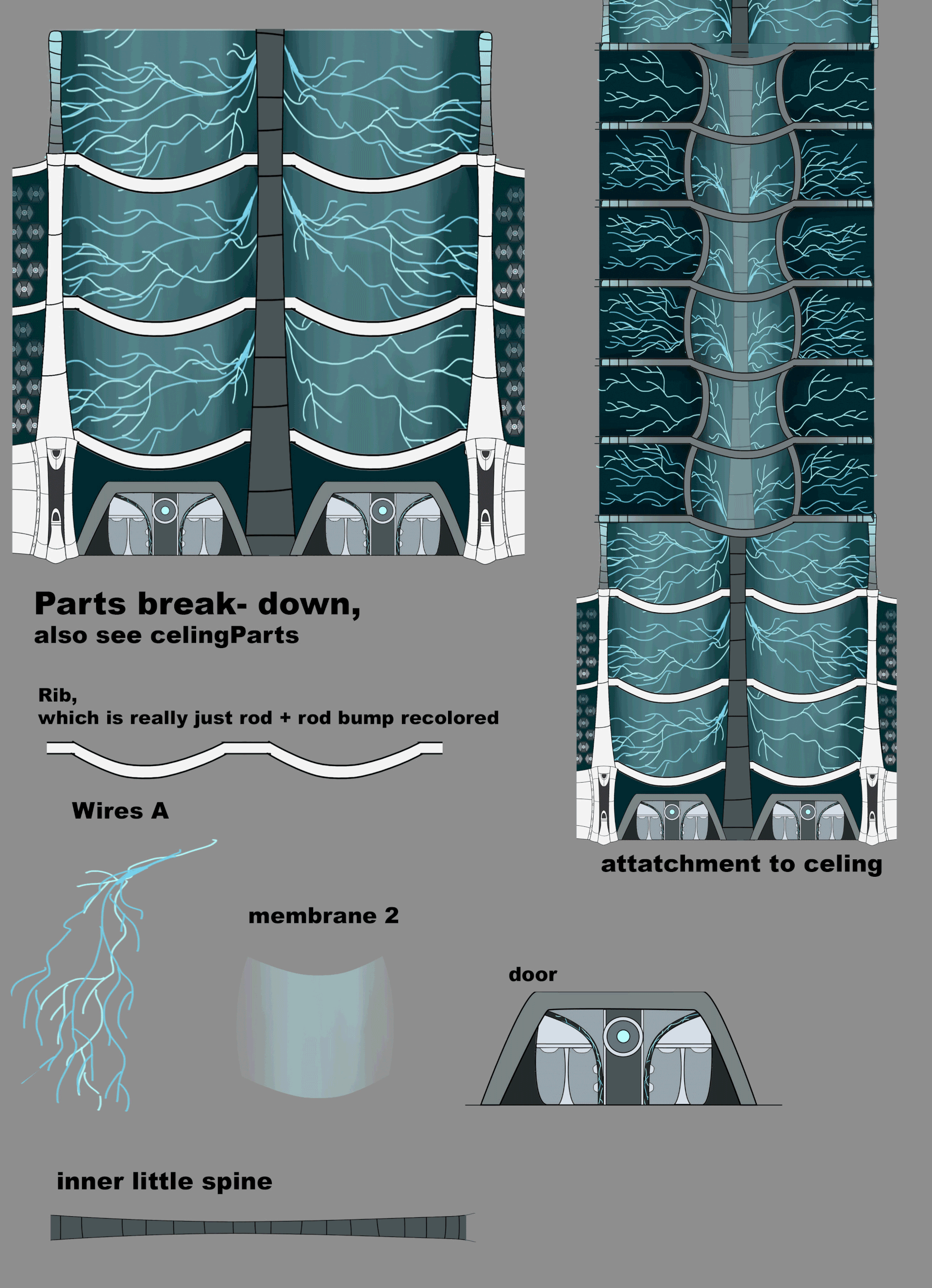 Parts break- down,
also see celingParts

Rib,
which is really just rod + rod bump recolored

Wires A

attatchment to celing

membrane 2

door

inner little spine