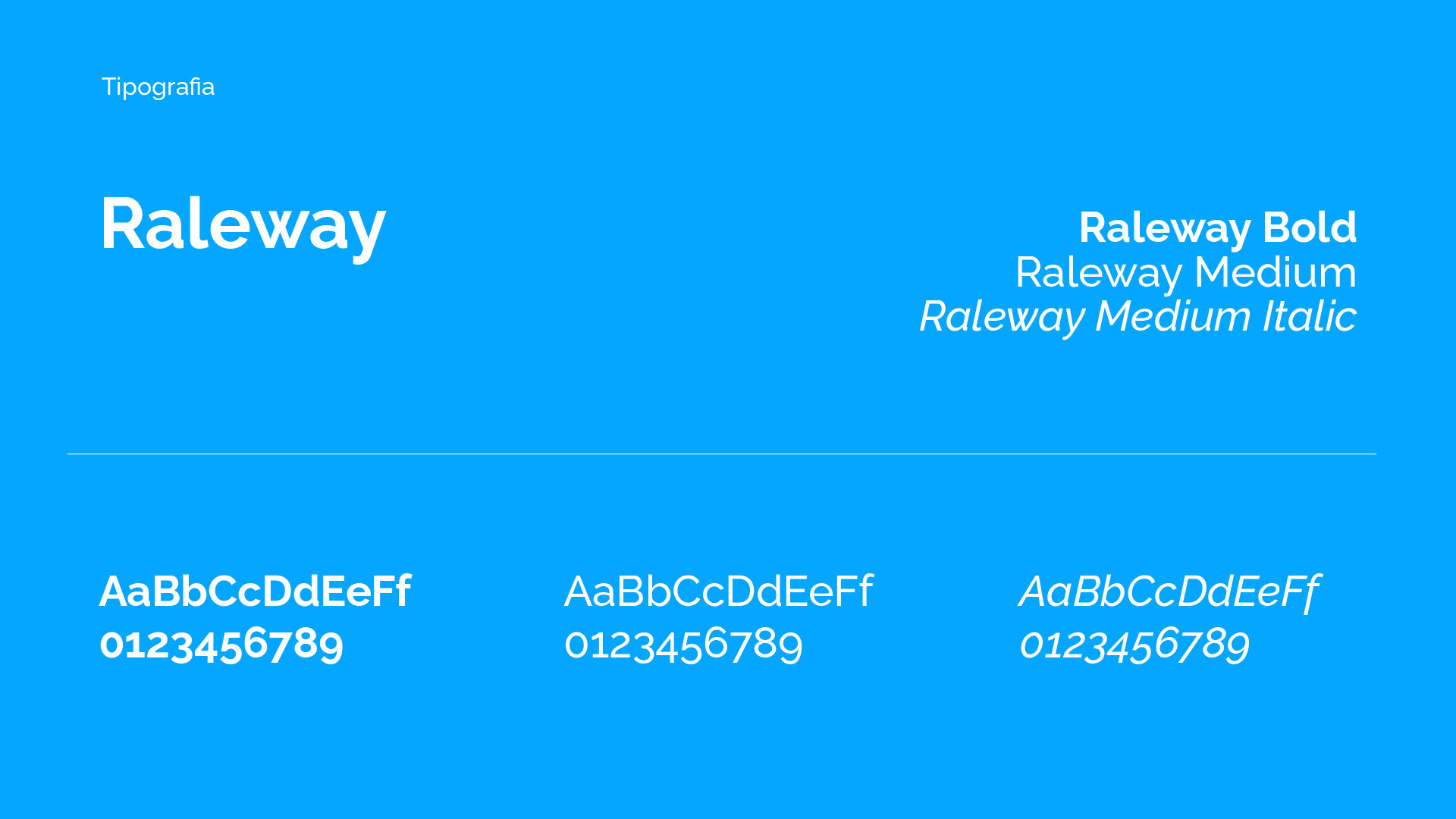 Tipografia

Raleway

Raleway Bold
Raleway Medium
Raleway Medium Italic

AaBbCcDdEeFf
0123456789

AaBbCcDdEeFf
0123456789

AaBbCcDdEeFf
0123456789