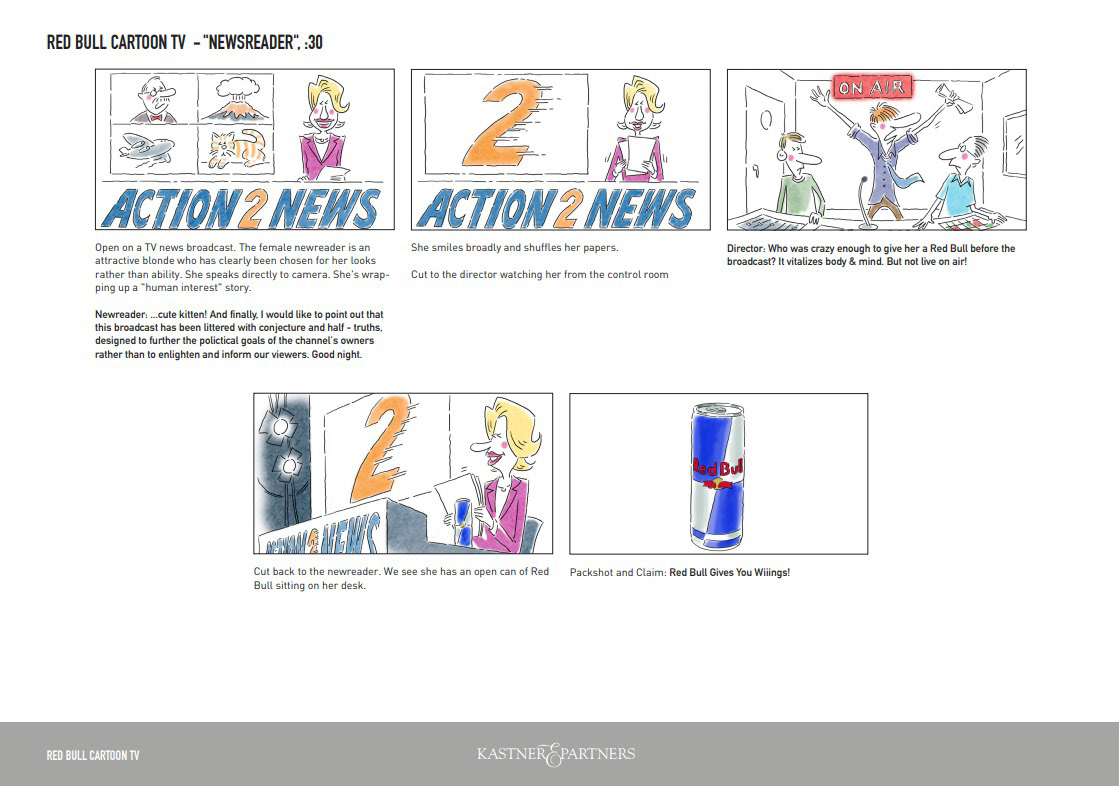 RED BULL CARTOON TV - "NEWSREADER", :30

ACTION 2 NEWS

Open on a TV news broadcast. The female newreader is an attractive blonde who has clearly been chosen for her looks rather than ability. She speaks directly to camera. She's wrapping up a "human interest" story.

Newreader: ...cute kitten! And finally, I would like to point out that this broadcast has been littered with conjecture and half - truths, designed to further the polictical goals of the channel's owners rather than to enlighten and inform our viewers. Good night.

2

ACTION 2 NEWS

She smiles broadly and shuffles her papers.

Cut to the director watching her from the control room

ON AIR

Director: Who was crazy enough to give her a Red Bull before the broadcast? It vitalizes body & mind. But not live on air!

2

NEWS

Cut back to the newreader. We see she has an open can of Red Bull sitting on her desk.

Red Bull

Packshot and Claim: Red Bull Gives You Wiiings!

RED BULL CARTOON TV

KASTNER & PARTNERS