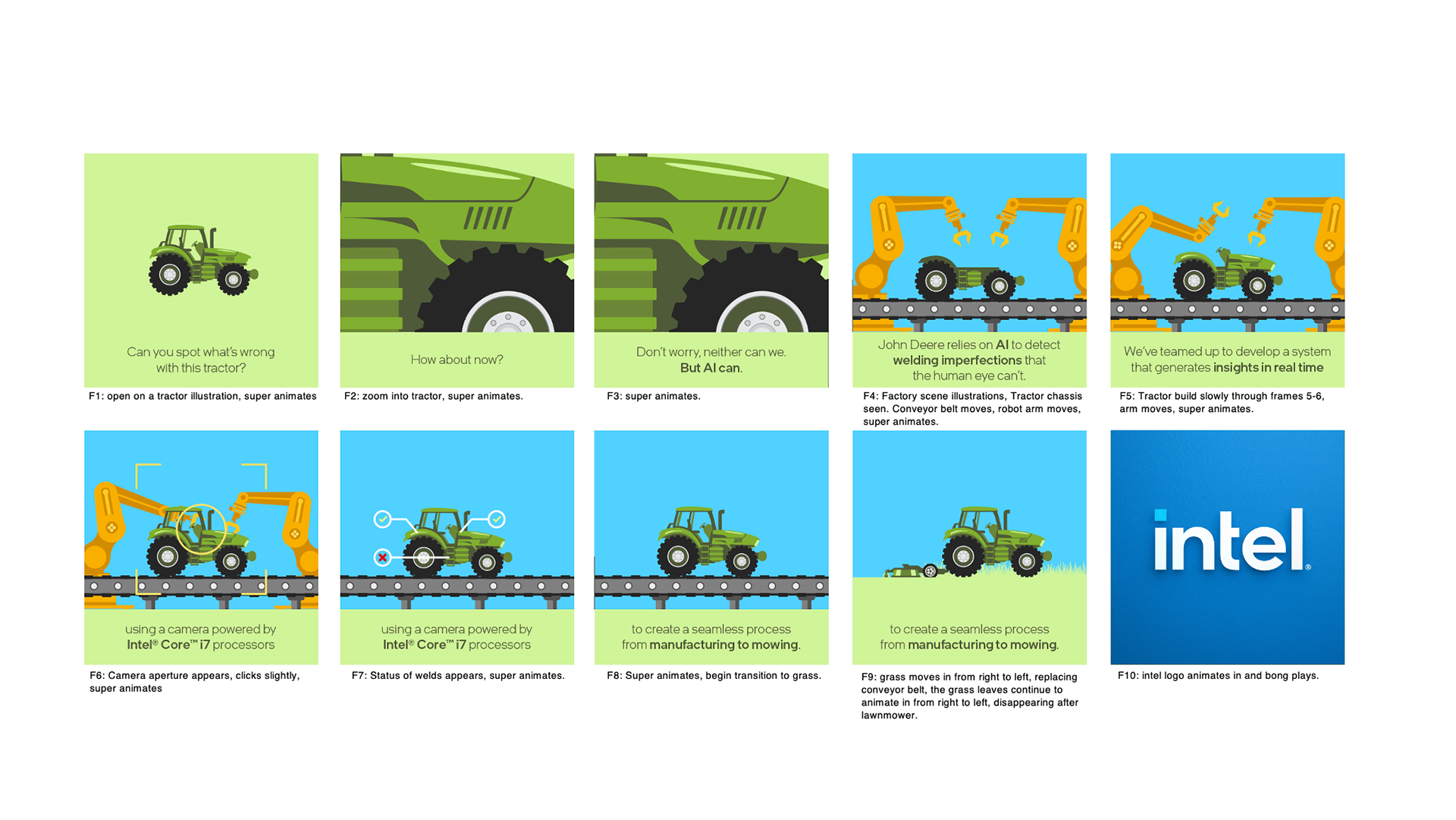 Can you spot what's wrong with this tractor?

F1: open on a tractor illustration, super animates

How about now?

F2: zoom into tractor, super animates.

Don't worry, neither can we. But AI can.

F3: super animates.

John Deere relies on AI to detect welding imperfections that the human eye can't.

F4: Factory scene illustrations, Tractor chassis seen. Conveyor belt moves, robot arm moves, super animates.

We've teamed up to develop a system that generates insights in real time

F5: Tractor build slowly through frames 5-6, arm moves, super animates.

using a camera powered by Intel® Core™ i7 processors

F6: Camera aperture appears, clicks slightly, super animates

using a camera powered by Intel® Core™ i7 processors

F7: Status of welds appears, super animates.

to create a seamless process from manufacturing to mowing.

F8: Super animates, begin transition to grass.

to create a seamless process from manufacturing to mowing.

F9: grass moves in from right to left, replacing conveyor belt, the grass leaves continue to animate in from right to left, disappearing after lawnmower.

intel.

F10: intel logo animates in and bong plays.