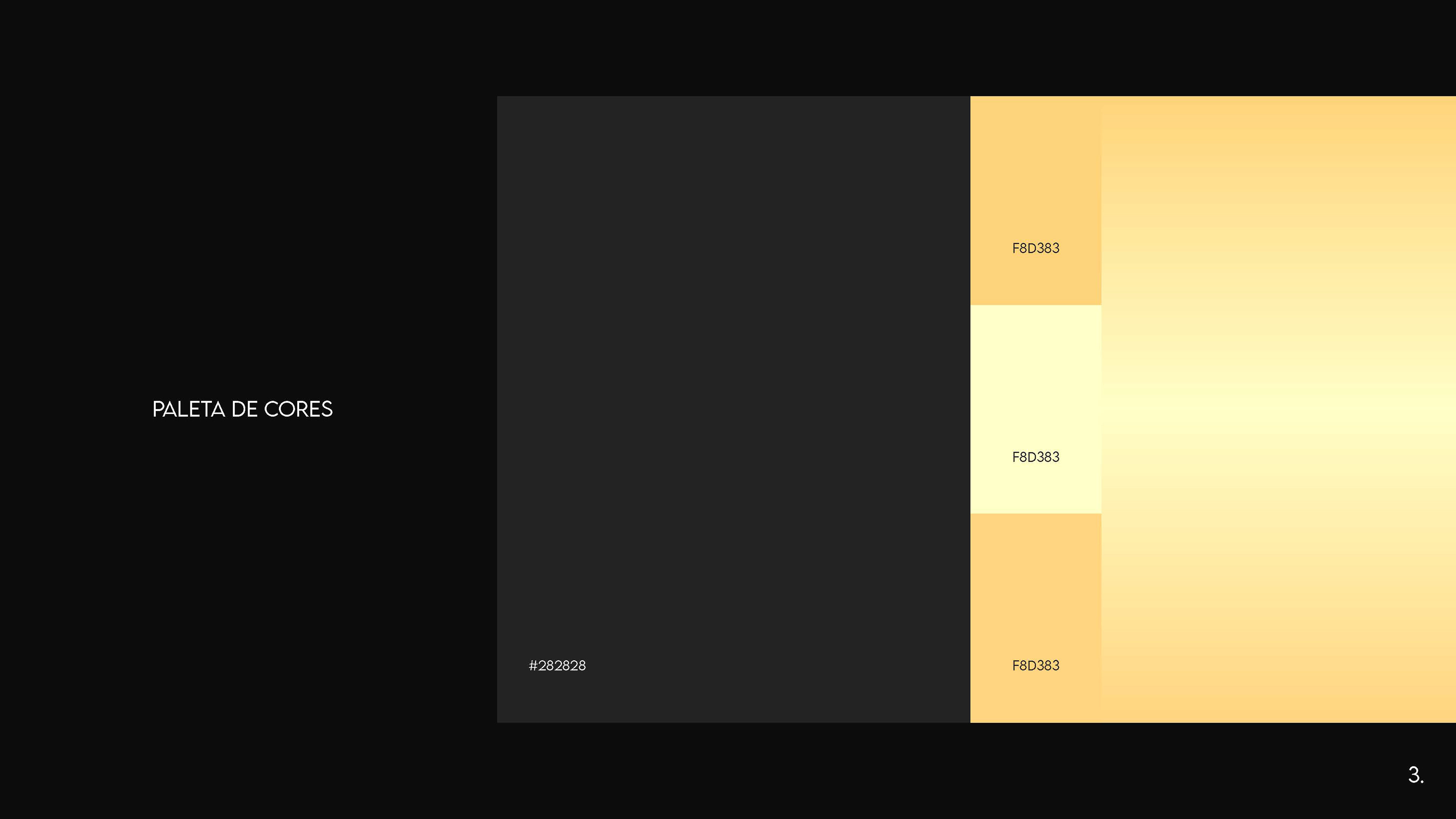 PALETA DE CORES

#282828

F8D383

F8D383

F8D383

3.