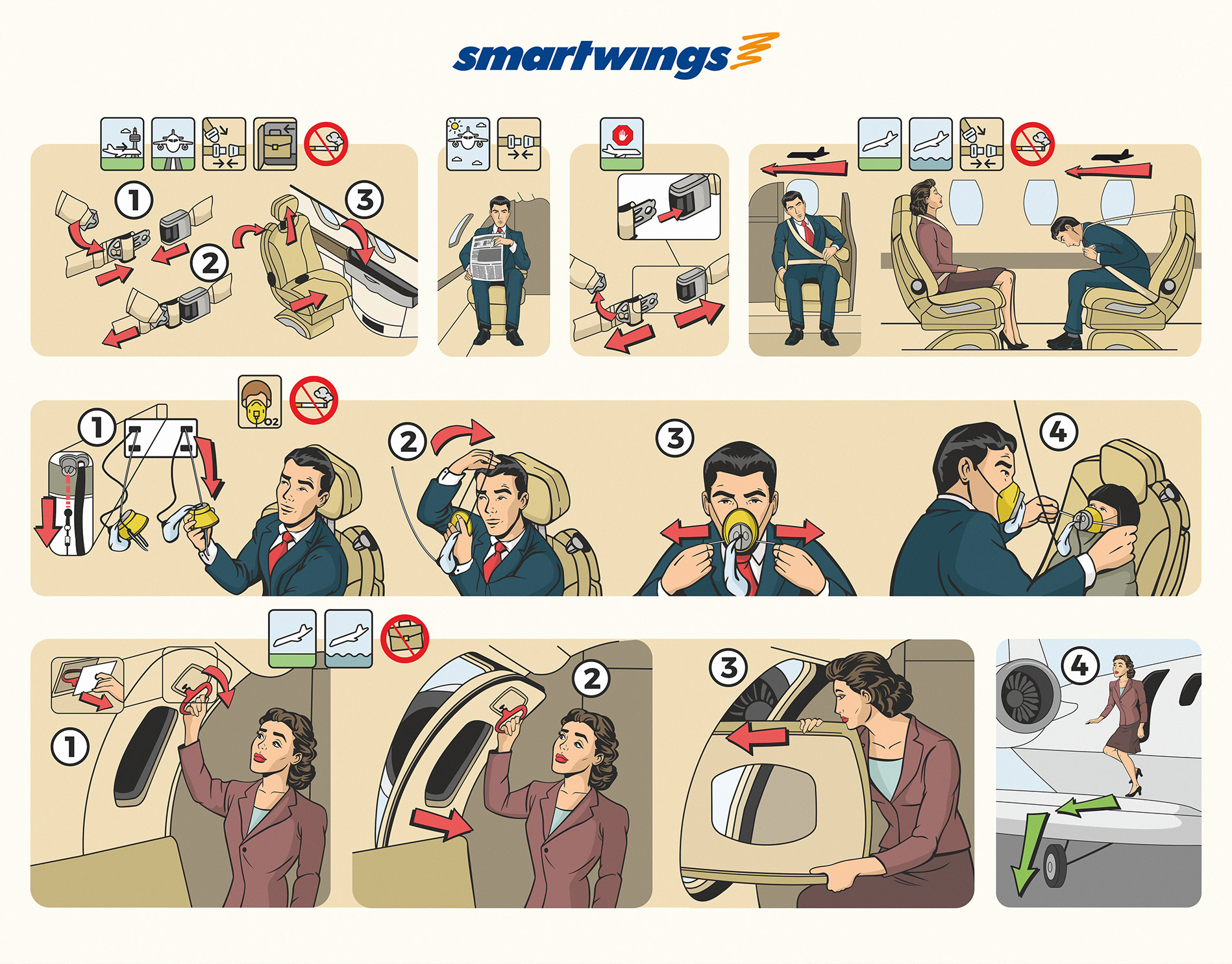 smartwings

1
2
3

O2

1
2
3
4

1
2
3
4