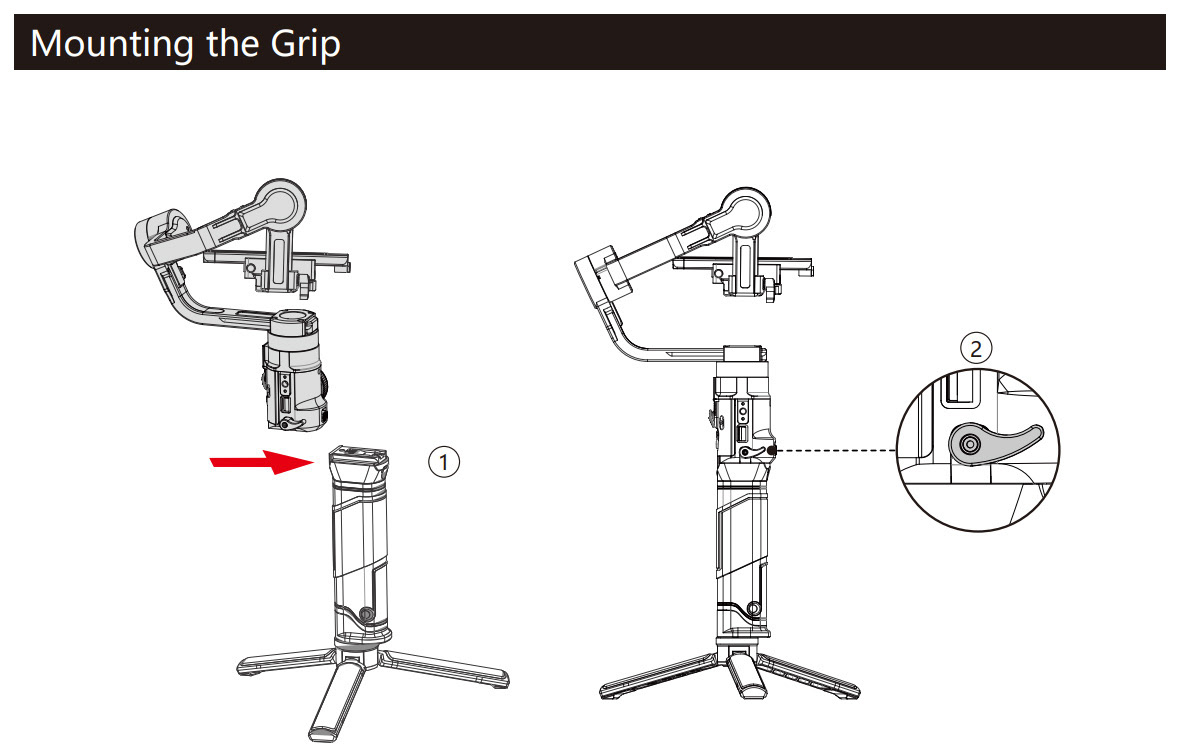 Mounting the Grip

①

②