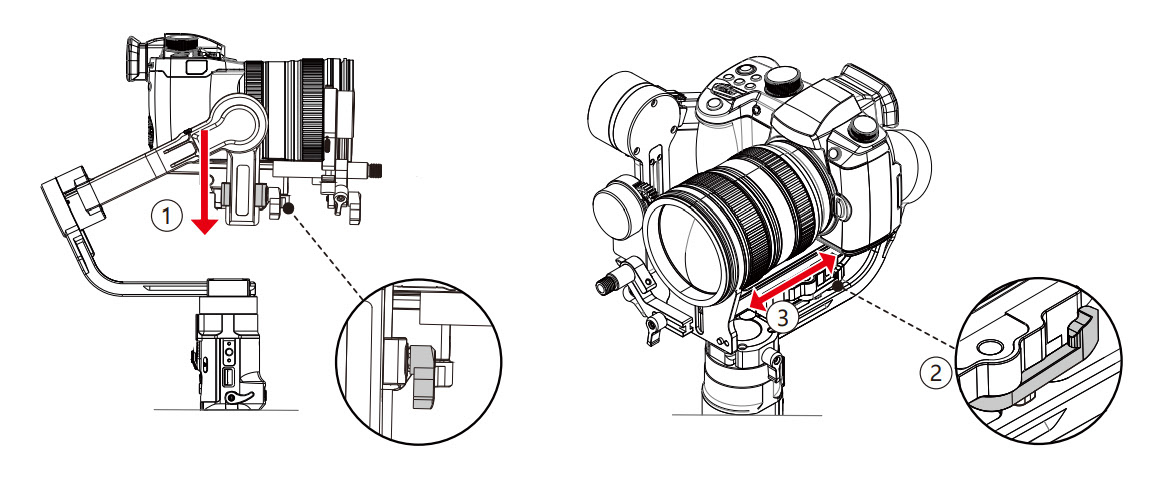 1

3

2