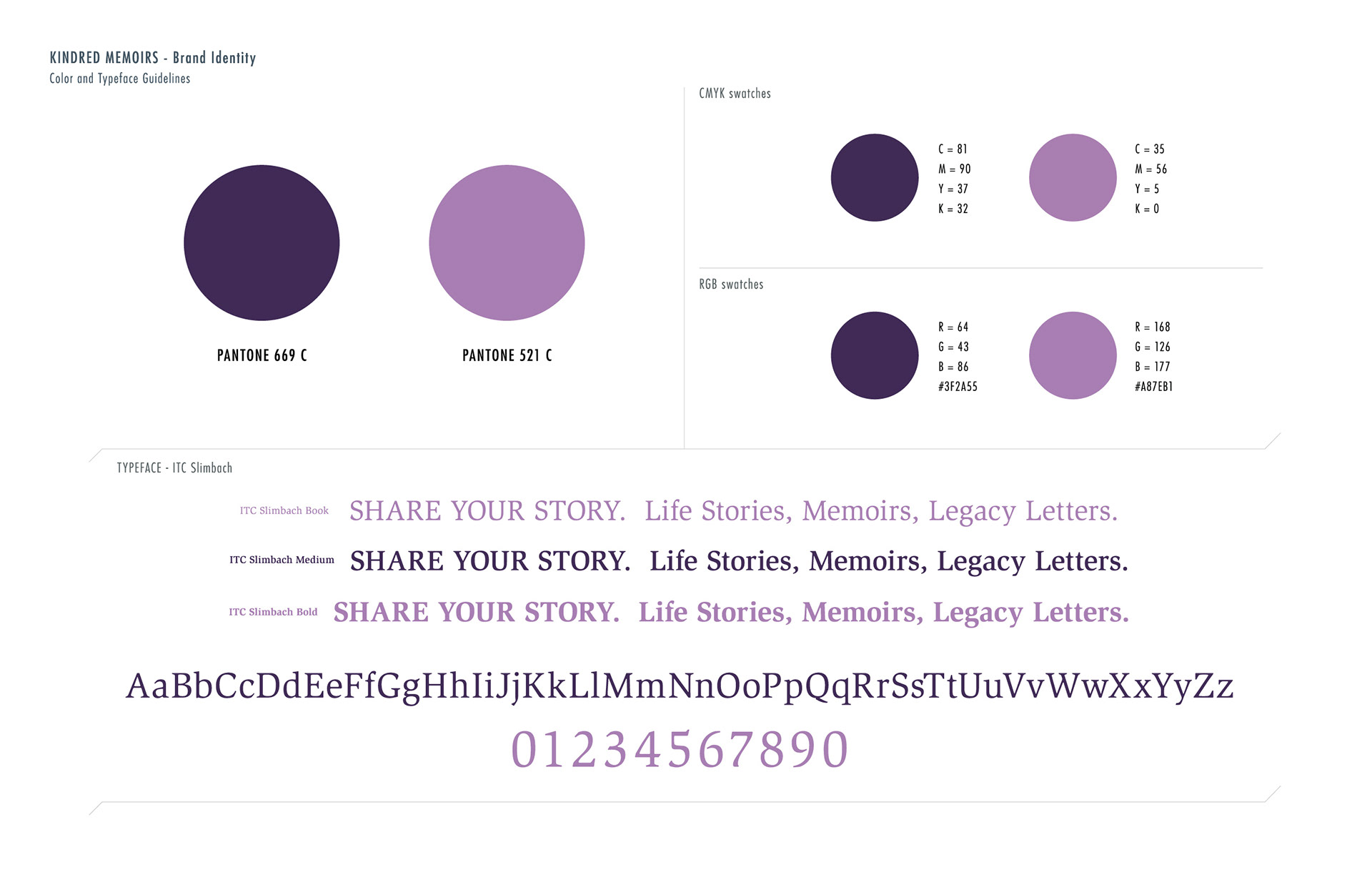 KINDRED MEMOIRS - Brand Identity
Color and Typeface Guidelines

PANTONE 669 C

PANTONE 521 C

CMYK swatches

C = 81
M = 90
Y = 37
K = 32

C = 35
M = 56
Y = 5
K = 0

RGB swatches

R = 64
G = 43
B = 86
#3F2A55

R = 168
G = 126
B = 177
#A87EB1

TYPEFACE - ITC Slimbach

ITC Slimbach Book SHARE YOUR STORY. Life Stories, Memoirs, Legacy Letters.

ITC Slimbach Medium SHARE YOUR STORY. Life Stories, Memoirs, Legacy Letters.

ITC Slimbach Bold SHARE YOUR STORY. Life Stories, Memoirs, Legacy Letters.

AaBbCcDdEeFfGgHhIiJjKkLlMmNnOoPpQqRrSsTtUuVvWwXxYyZz

01234567890