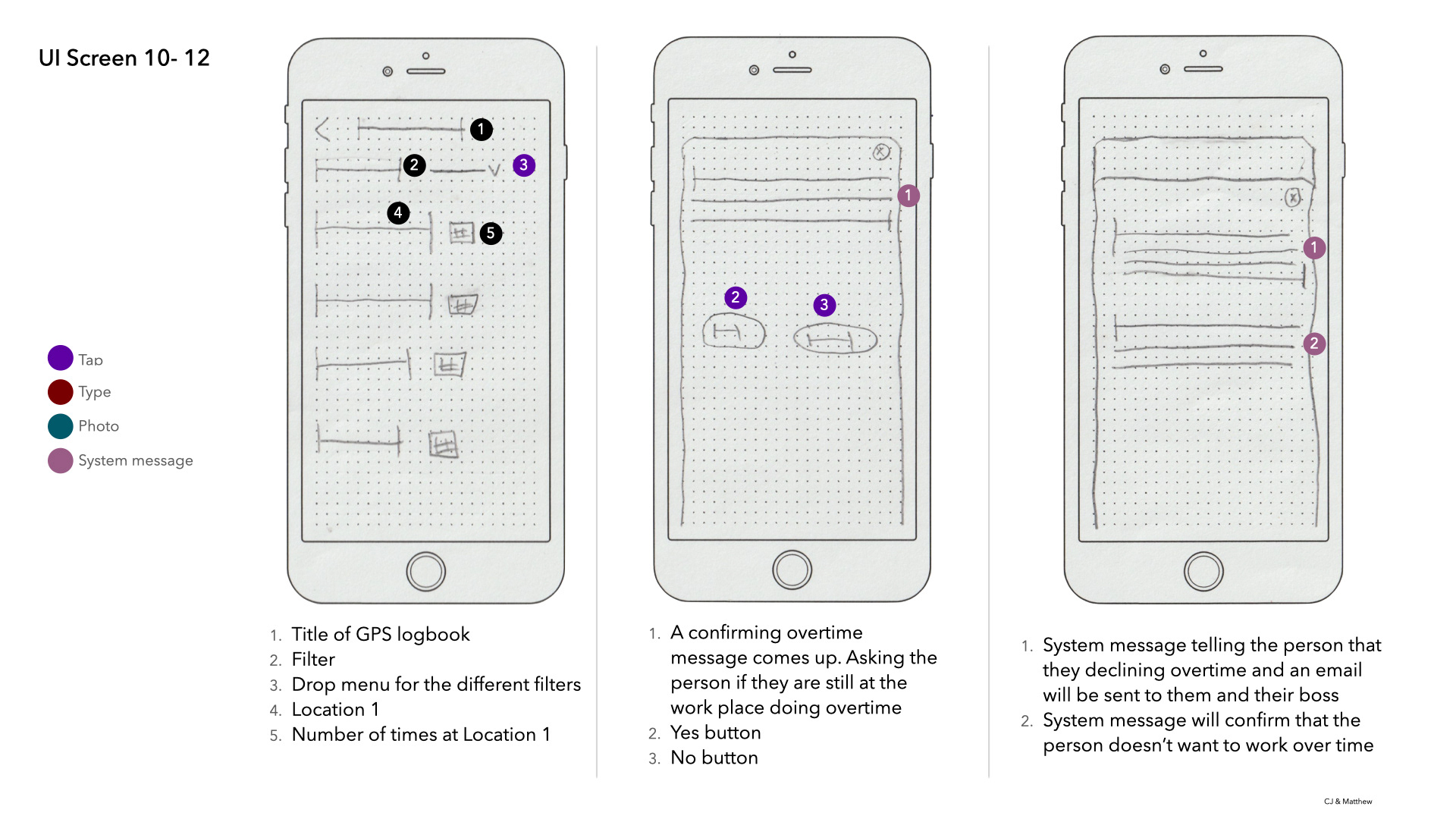 UI Screen 10- 12

Tap
Type
Photo
System message

1
2
3
4
5

1. Title of GPS logbook
2. Filter
3. Drop menu for the different filters
4. Location 1
5. Number of times at Location 1

1
2
3

1. A confirming overtime message comes up. Asking the person if they are still at the work place doing overtime
2. Yes button
3. No button

1
2

1. System message telling the person that they declining overtime and an email will be sent to them and their boss
2. System message will confirm that the person doesn't want to work over time

CJ & Matthew