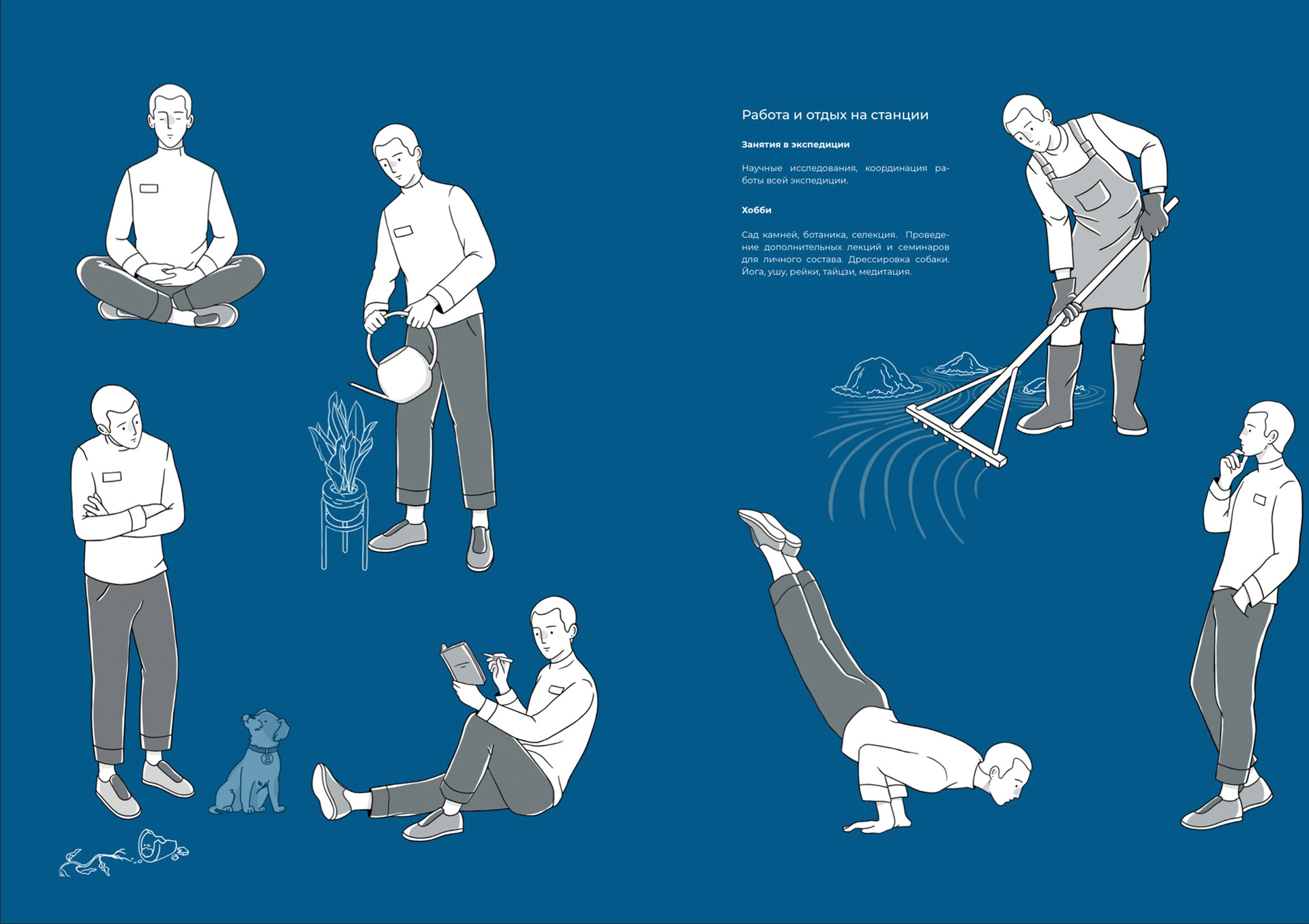 Работа и отдых на станции

Занятия в экспедиции

Научные исследования, координация работы всей экспедиции.

Хобби

Сад камней, ботаника, селекция. Проведение дополнительных лекций и семинаров для личного состава. Дрессировка собаки. Йога, ушу, рейки, тайцзи, медитация.