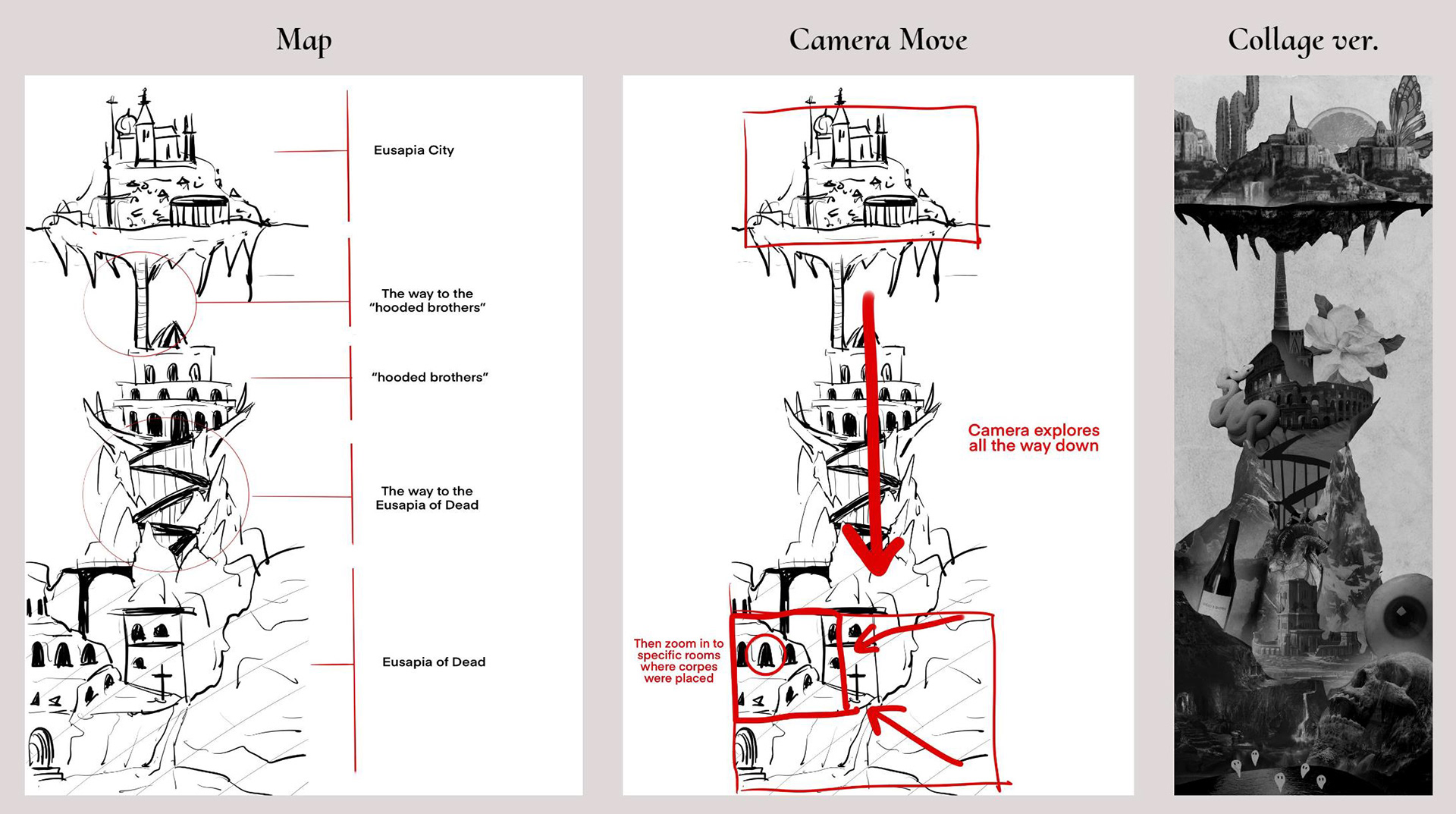 Map

Eusapia City

The way to the "hooded brothers"

"hooded brothers"

The way to the Eusapia of Dead

Eusapia of Dead

Camera Move

Camera explores all the way down

Then zoom in to specific rooms where corpes were placed

Collage ver.