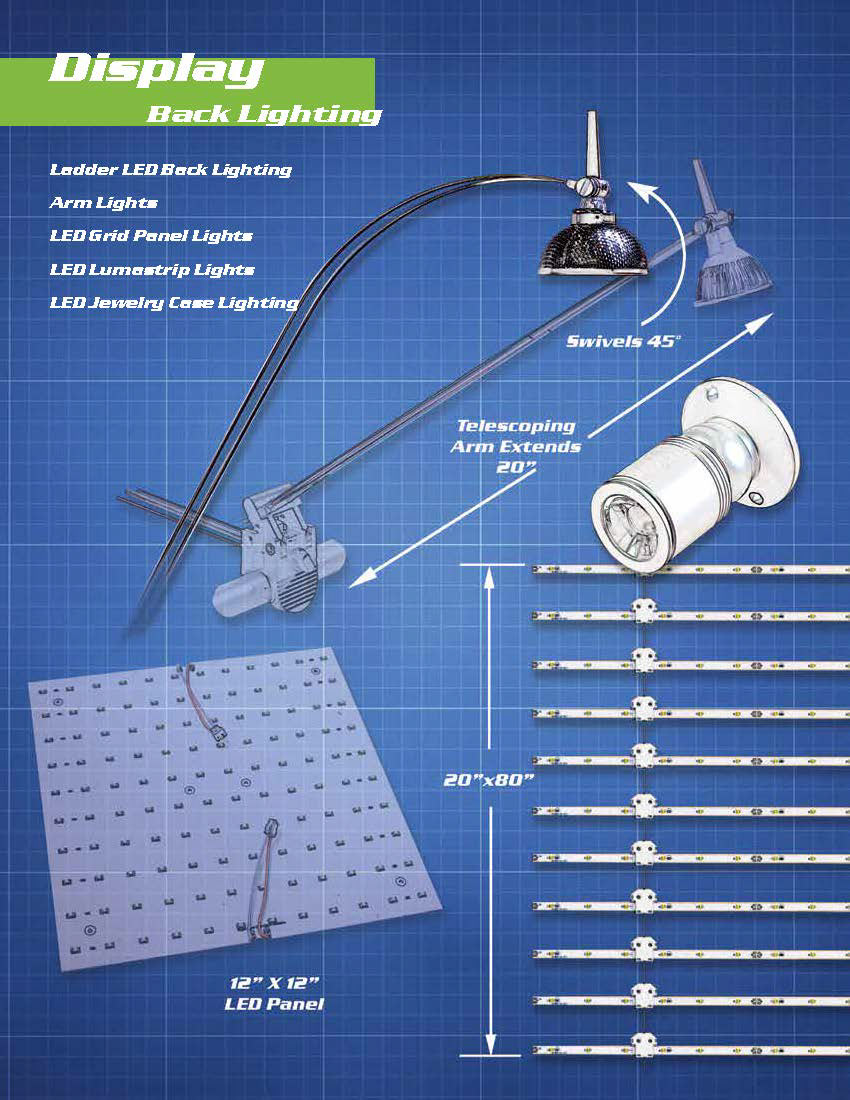 Display
Back Lighting

Ladder LED Back Lighting
Arm Lights
LED Grid Panel Lights
LED Lumastrip Lights
LED Jewelry Case Lighting

Swivels 45°

Telescoping Arm Extends 20"

20"x80"

12" X 12" LED Panel