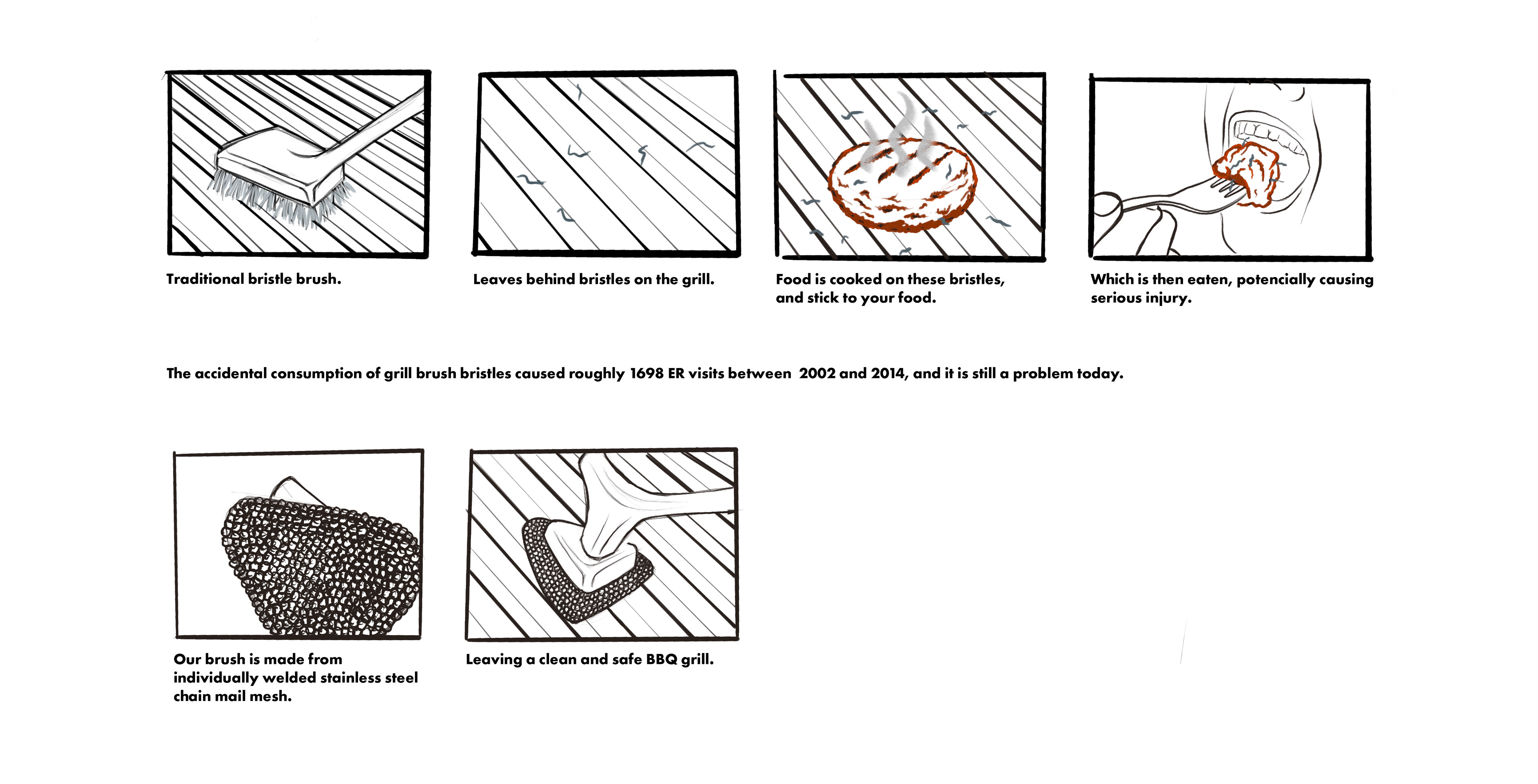 Traditional bristle brush.

Leaves behind bristles on the grill.

Food is cooked on these bristles, and stick to your food.

Which is then eaten, potencially causing serious injury.

The accidental consumption of grill brush bristles caused roughly 1698 ER visits between 2002 and 2014, and it is still a problem today.

Our brush is made from individually welded stainless steel chain mail mesh.

Leaving a clean and safe BBQ grill.