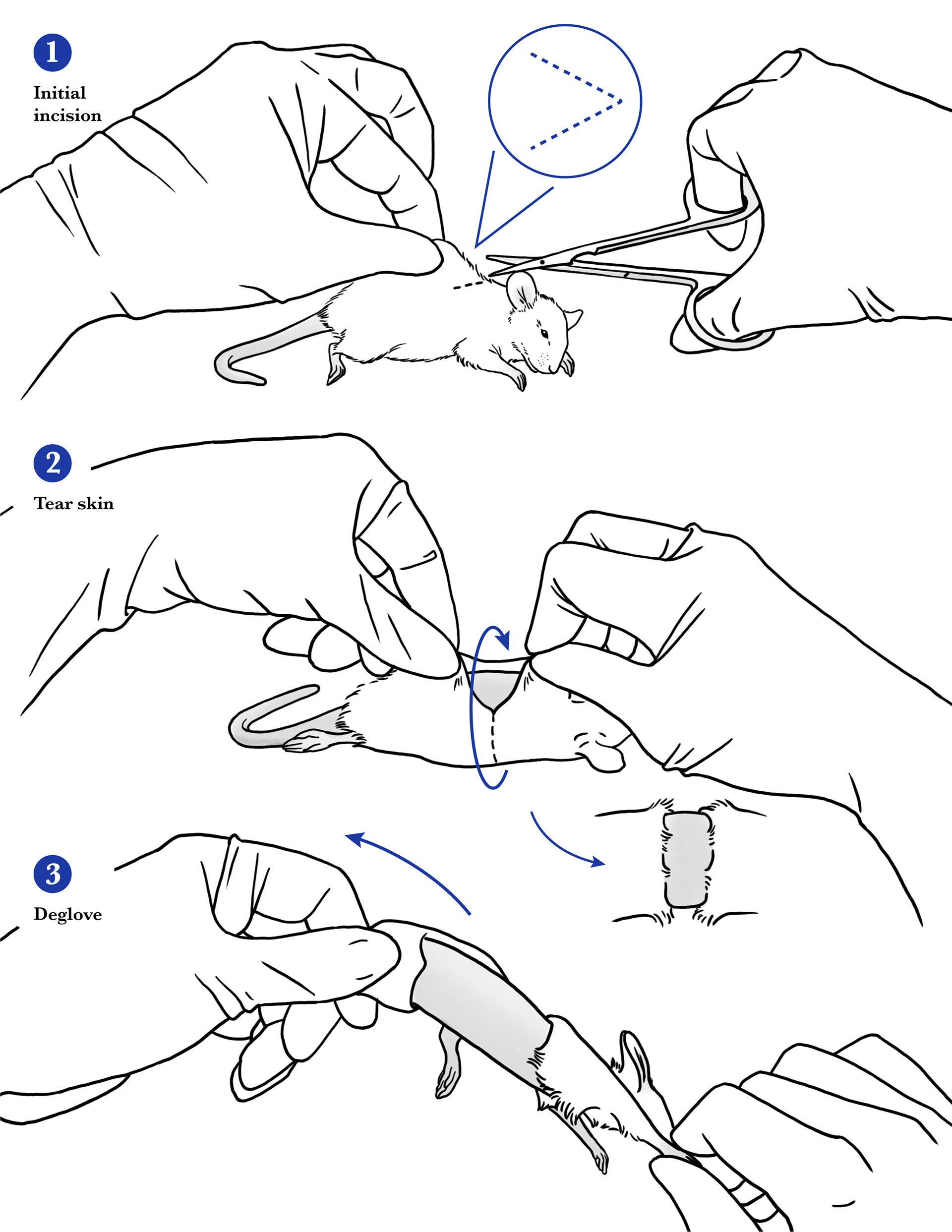 1
Initial incision

2
Tear skin

3
Deglove