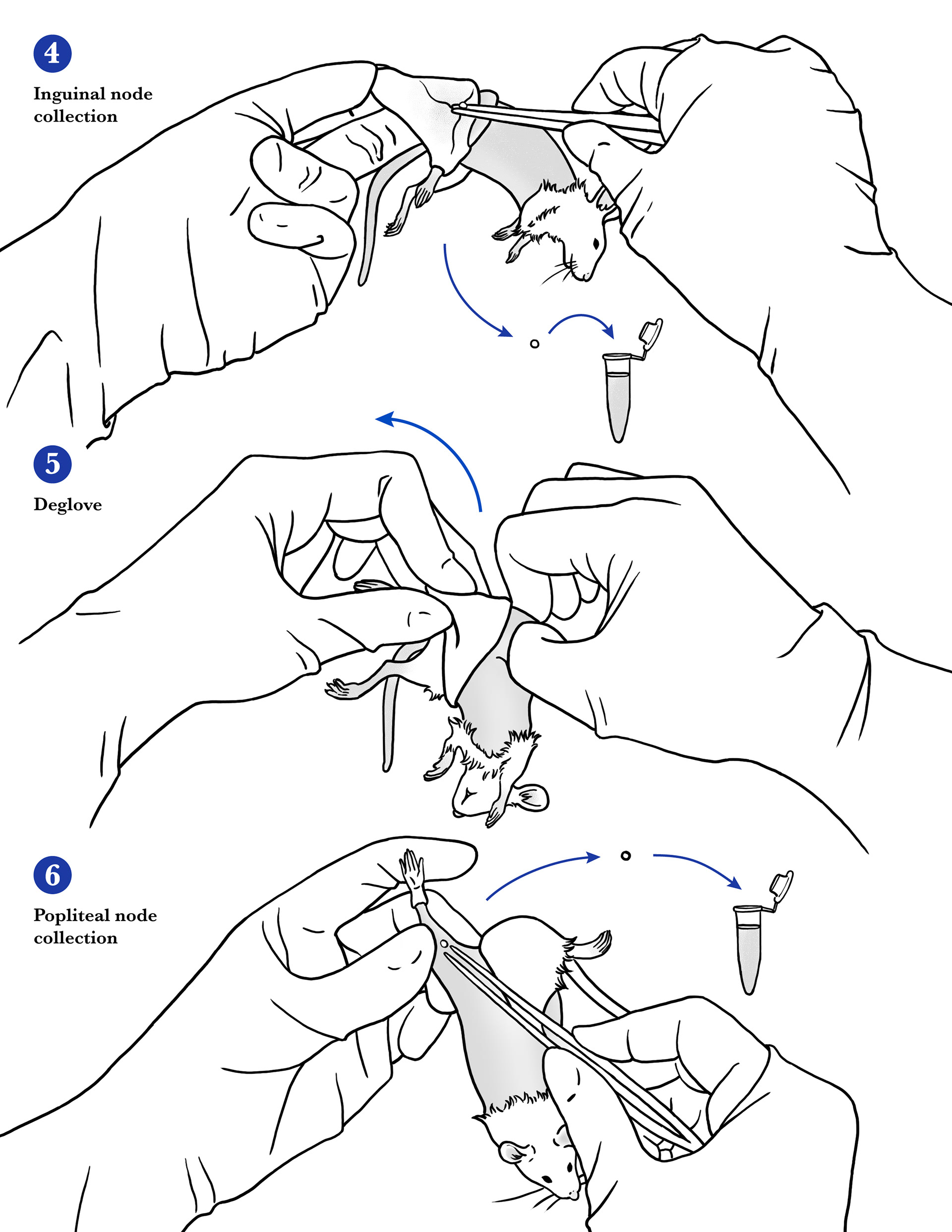 4
Inguinal node collection

5
Deglove

6
Popliteal node collection