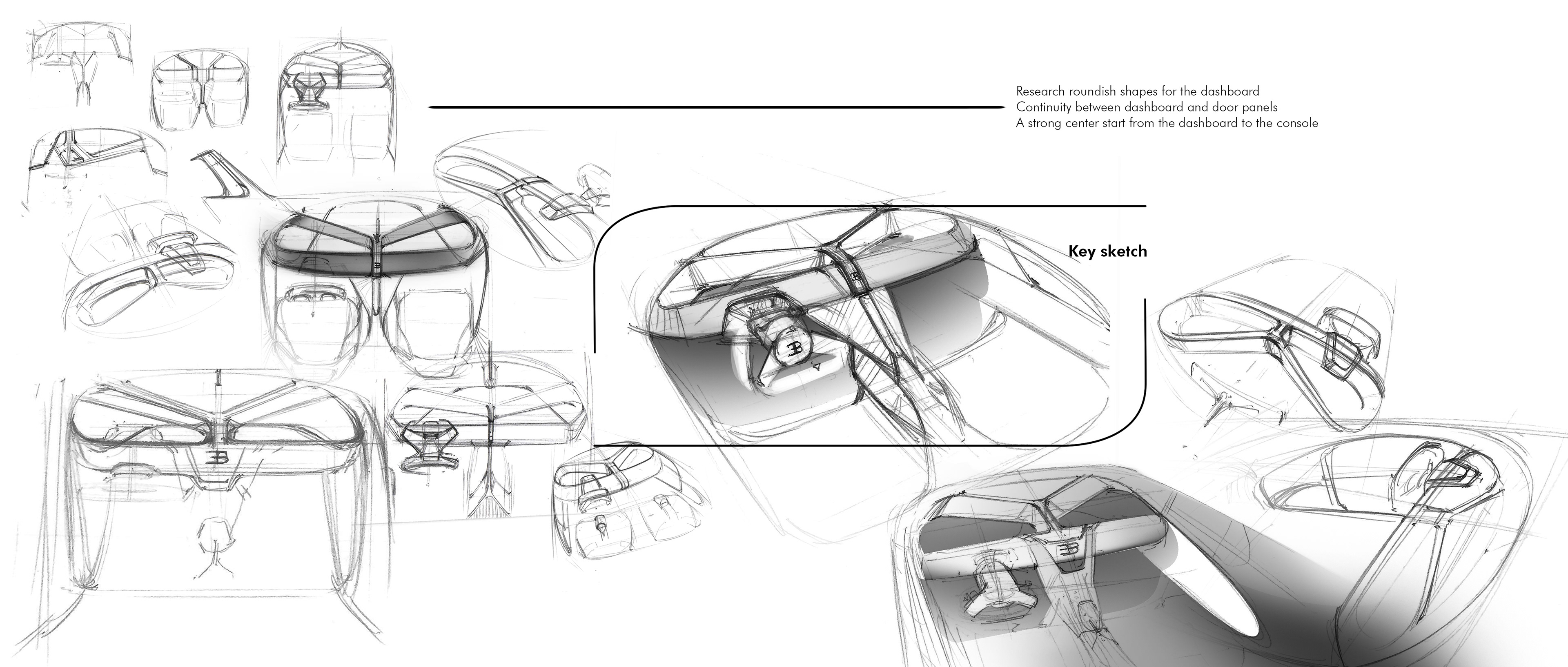 Research roundish shapes for the dashboard
Continuity between dashboard and door panels
A strong center start from the dashboard to the console

Key sketch