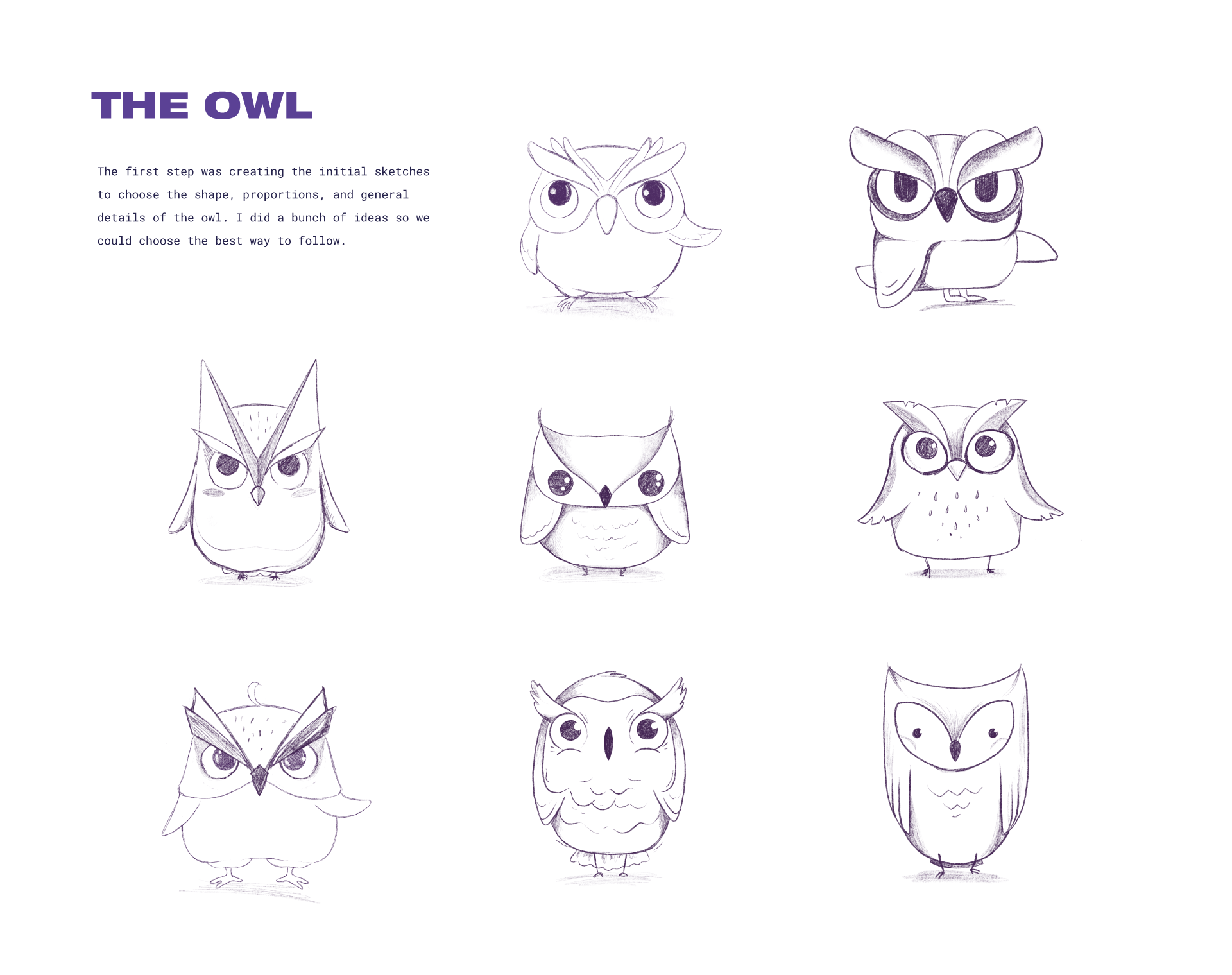 THE OWL

The first step was creating the initial sketches to choose the shape, proportions, and general details of the owl. I did a bunch of ideas so we could choose the best way to follow.