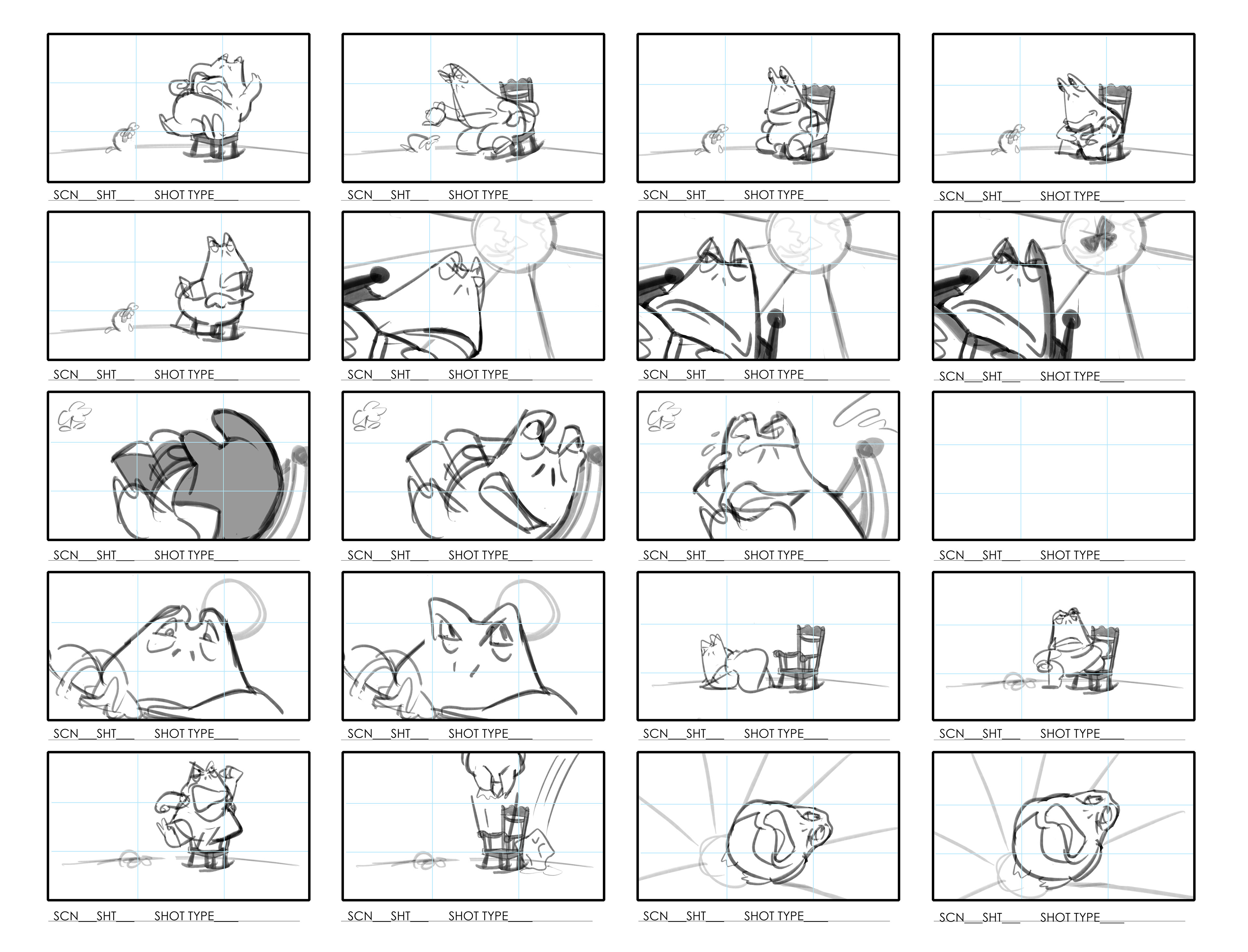 SCN___SHT___ SHOT TYPE____

SCN___SHT___ SHOT TYPE____

SCN___SHT___ SHOT TYPE____

SCN___SHT___ SHOT TYPE____

SCN___SHT___ SHOT TYPE____

SCN___SHT___ SHOT TYPE____

SCN___SHT___ SHOT TYPE____

SCN___SHT___ SHOT TYPE____

SCN___SHT___ SHOT TYPE____

SCN___SHT___ SHOT TYPE____

SCN___SHT___ SHOT TYPE____

SCN___SHT___ SHOT TYPE____

SCN___SHT___ SHOT TYPE____

SCN___SHT___ SHOT TYPE____

SCN___SHT___ SHOT TYPE____

SCN___SHT___ SHOT TYPE____

SCN___SHT___ SHOT TYPE____

SCN___SHT___ SHOT TYPE____

SCN___SHT___ SHOT TYPE____

SCN___SHT___ SHOT TYPE____