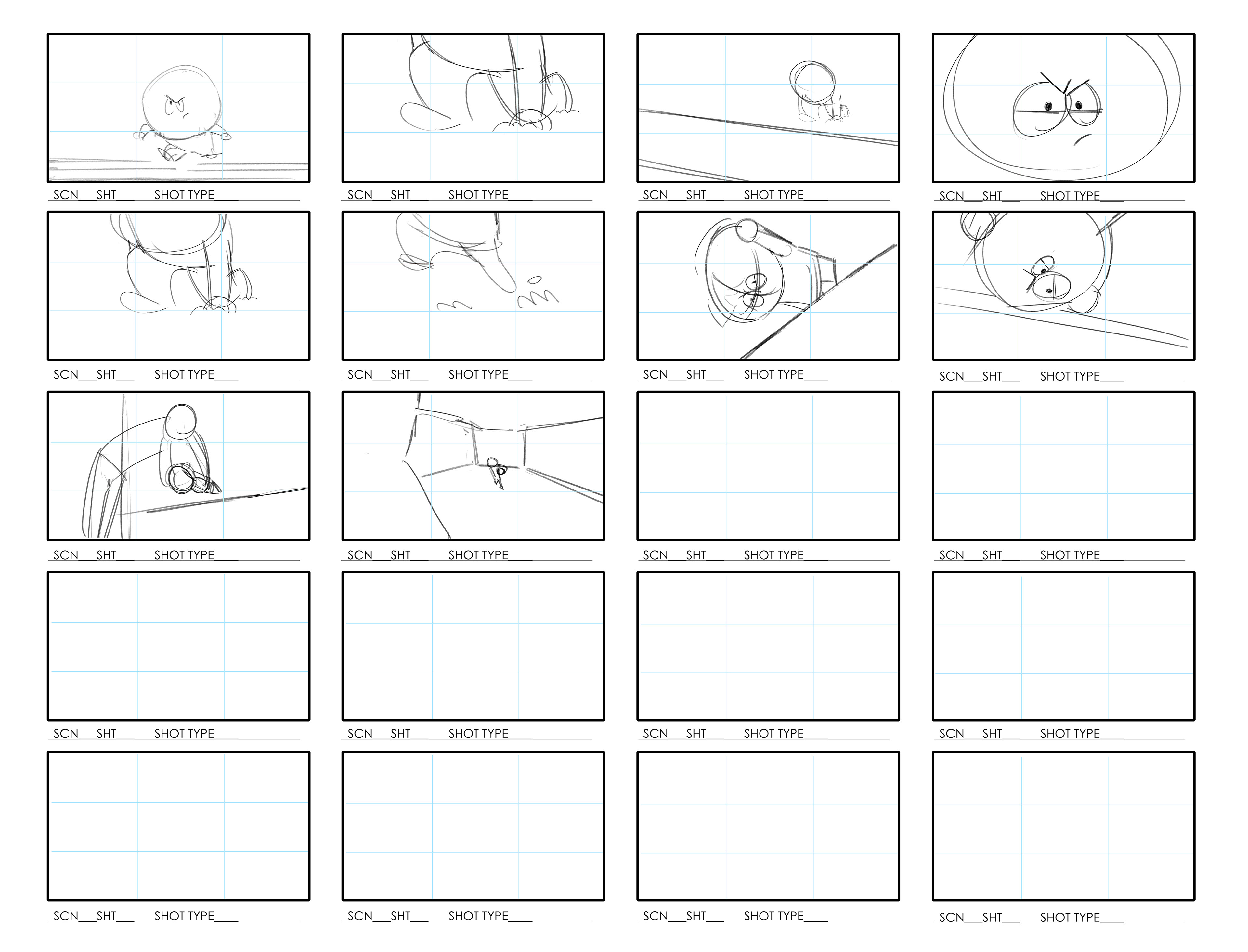 SCN___SHT___ SHOT TYPE____

SCN___SHT___ SHOT TYPE____

SCN___SHT___ SHOT TYPE____

SCN___SHT___ SHOT TYPE____

SCN___SHT___ SHOT TYPE____

SCN___SHT___ SHOT TYPE____

SCN___SHT___ SHOT TYPE____

SCN___SHT___ SHOT TYPE____

SCN___SHT___ SHOT TYPE____

SCN___SHT___ SHOT TYPE____

SCN___SHT___ SHOT TYPE____

SCN___SHT___ SHOT TYPE____

SCN___SHT___ SHOT TYPE____

SCN___SHT___ SHOT TYPE____

SCN___SHT___ SHOT TYPE____

SCN___SHT___ SHOT TYPE____

SCN___SHT___ SHOT TYPE____

SCN___SHT___ SHOT TYPE____

SCN___SHT___ SHOT TYPE____

SCN___SHT___ SHOT TYPE____