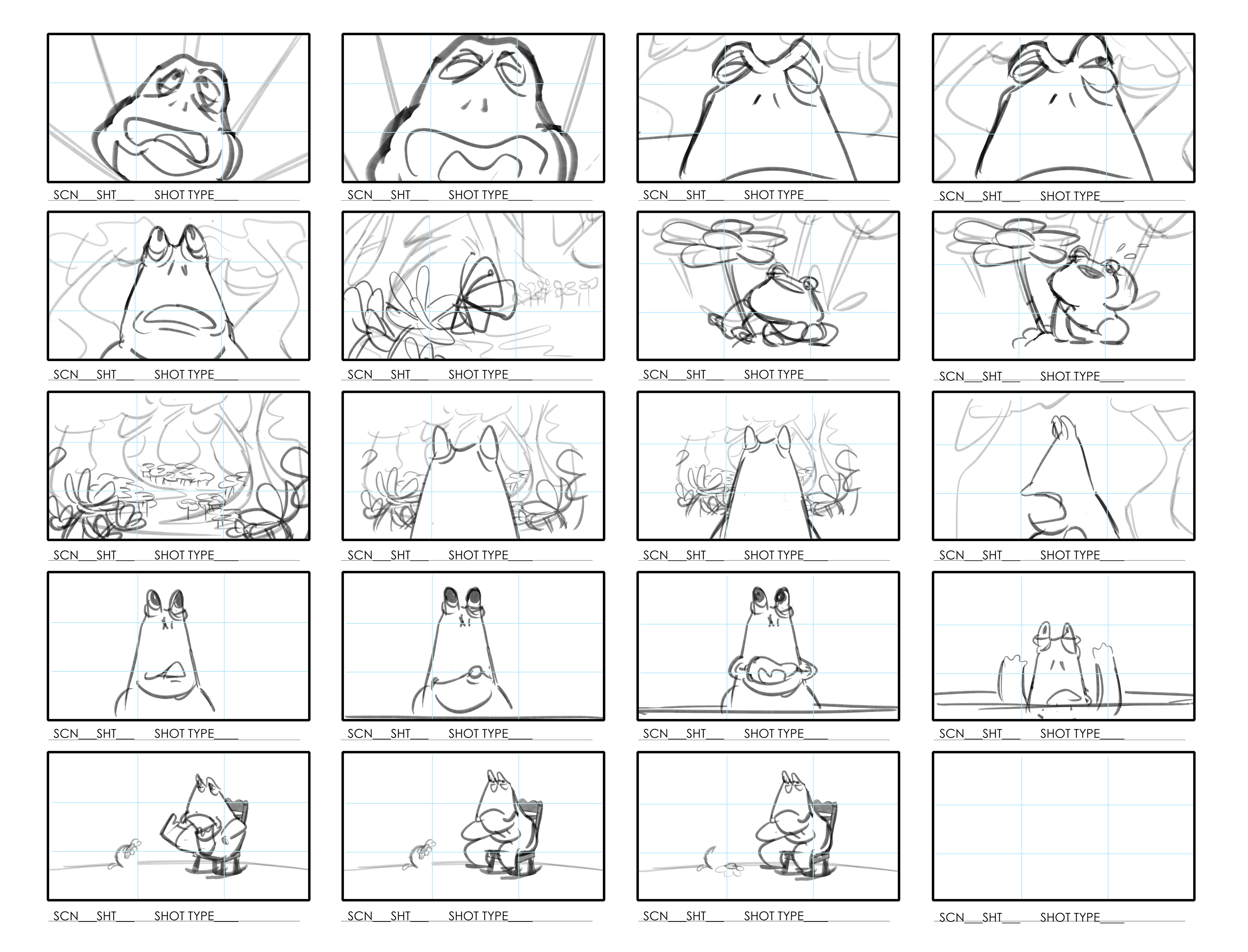 SCN___SHT___ SHOT TYPE____

SCN___SHT___ SHOT TYPE____

SCN___SHT___ SHOT TYPE____

SCN___SHT___ SHOT TYPE____

SCN___SHT___ SHOT TYPE____

SCN___SHT___ SHOT TYPE____

SCN___SHT___ SHOT TYPE____

SCN___SHT___ SHOT TYPE____

SCN___SHT___ SHOT TYPE____

SCN___SHT___ SHOT TYPE____

SCN___SHT___ SHOT TYPE____

SCN___SHT___ SHOT TYPE____

SCN___SHT___ SHOT TYPE____

SCN___SHT___ SHOT TYPE____

SCN___SHT___ SHOT TYPE____

SCN___SHT___ SHOT TYPE____

SCN___SHT___ SHOT TYPE____

SCN___SHT___ SHOT TYPE____

SCN___SHT___ SHOT TYPE____

SCN___SHT___ SHOT TYPE____