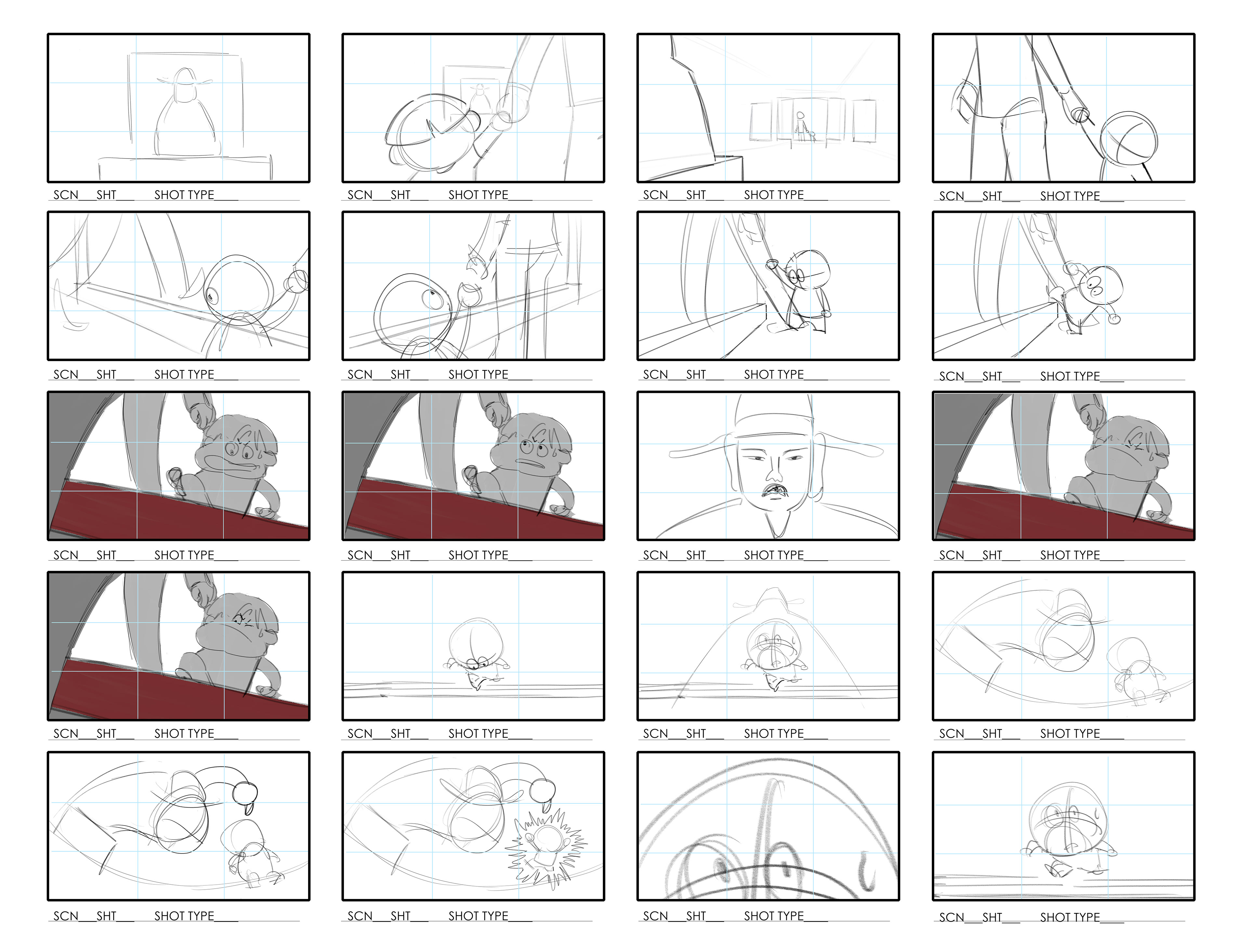 SCN___SHT___ SHOT TYPE____

SCN___SHT___ SHOT TYPE____

SCN___SHT___ SHOT TYPE____

SCN___SHT___ SHOT TYPE____

SCN___SHT___ SHOT TYPE____

SCN___SHT___ SHOT TYPE____

SCN___SHT___ SHOT TYPE____

SCN___SHT___ SHOT TYPE____

SCN___SHT___ SHOT TYPE____

SCN___SHT___ SHOT TYPE____

SCN___SHT___ SHOT TYPE____

SCN___SHT___ SHOT TYPE____

SCN___SHT___ SHOT TYPE____

SCN___SHT___ SHOT TYPE____

SCN___SHT___ SHOT TYPE____

SCN___SHT___ SHOT TYPE____

SCN___SHT___ SHOT TYPE____

SCN___SHT___ SHOT TYPE____

SCN___SHT___ SHOT TYPE____

SCN___SHT___ SHOT TYPE____