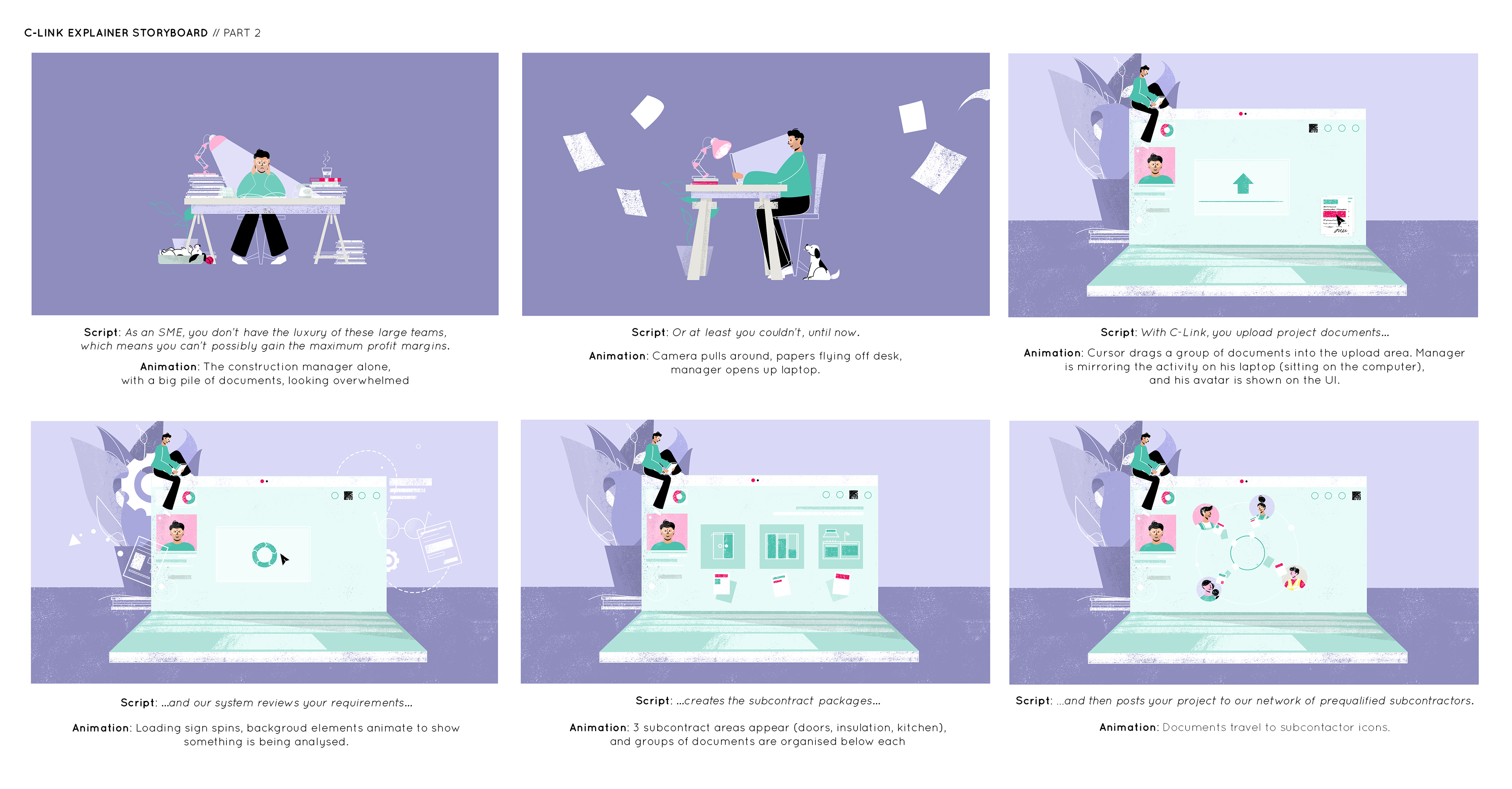 C-LINK EXPLAINER STORYBOARD // PART 2

Script: As an SME, you don't have the luxury of these large teams, which means you can't possibly gain the maximum profit margins.

Animation: The construction manager alone, with a big pile of documents, looking overwhelmed

Script: Or at least you couldn't, until now.

Animation: Camera pulls around, papers flying off desk, manager opens up laptop.

Script: With C-Link, you upload project documents...

Animation: Cursor drags a group of documents into the upload area. Manager is mirroring the activity on his laptop (sitting on the computer), and his avatar is shown on the UI.

Script: ...and our system reviews your requirements...

Animation: Loading sign spins, backgroud elements animate to show something is being analysed.

Script: ...creates the subcontract packages...

Animation: 3 subcontract areas appear (doors, insulation, kitchen), and groups of documents are organised below each

Script: ...and then posts your project to our network of prequalified subcontractors.

Animation: Documents travel to subcontactor icons.