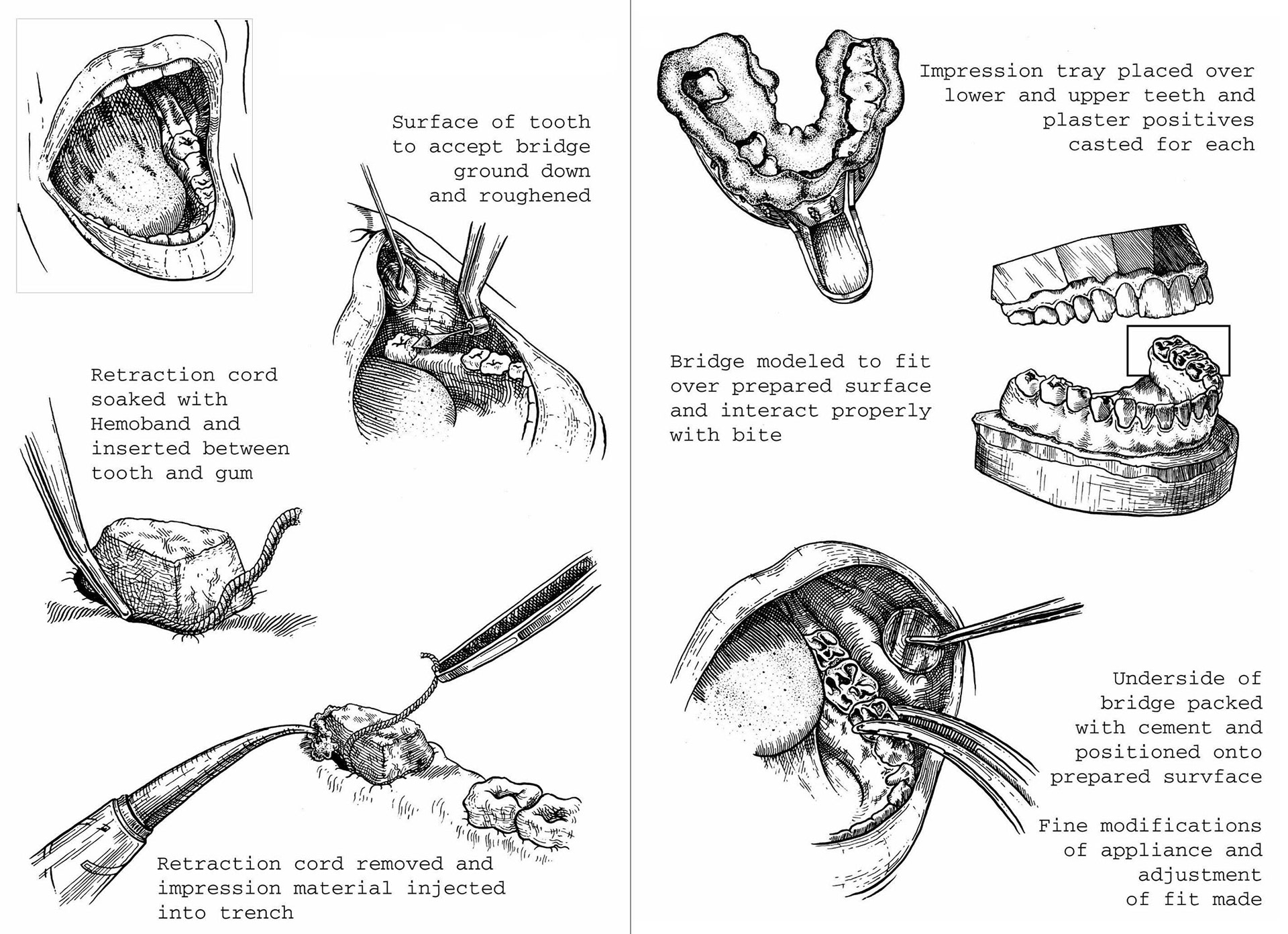 Surface of tooth to accept bridge ground down and roughened

Retraction cord soaked with Hemoband and inserted between tooth and gum

Retraction cord removed and impression material injected into trench

Impression tray placed over lower and upper teeth and plaster positives casted for each

Bridge modeled to fit over prepared surface and interact properly with bite

Underside of bridge packed with cement and positioned onto prepared survface

Fine modifications of appliance and adjustment of fit made