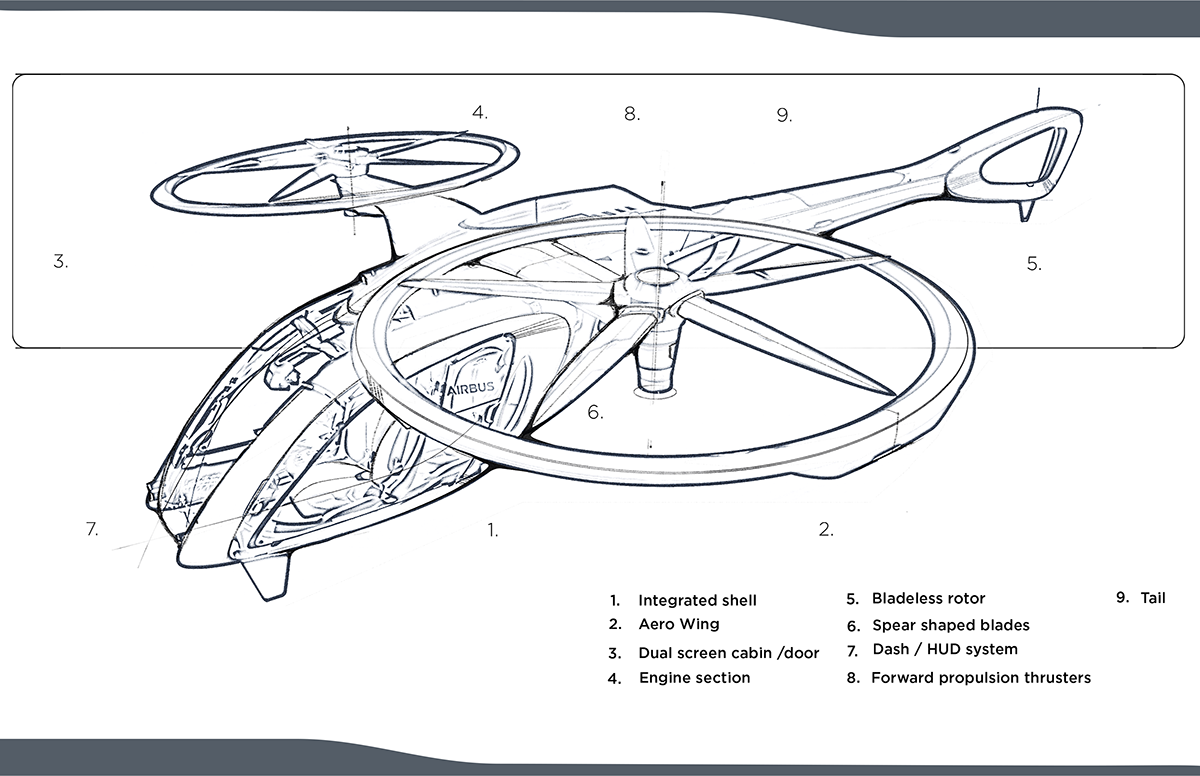 4.

8.

9.

3.

5.

AIRBUS

6.

7.

1.

2.

1. Integrated shell
2. Aero Wing
3. Dual screen cabin /door
4. Engine section

5. Bladeless rotor
6. Spear shaped blades
7. Dash / HUD system
8. Forward propulsion thrusters

9. Tail