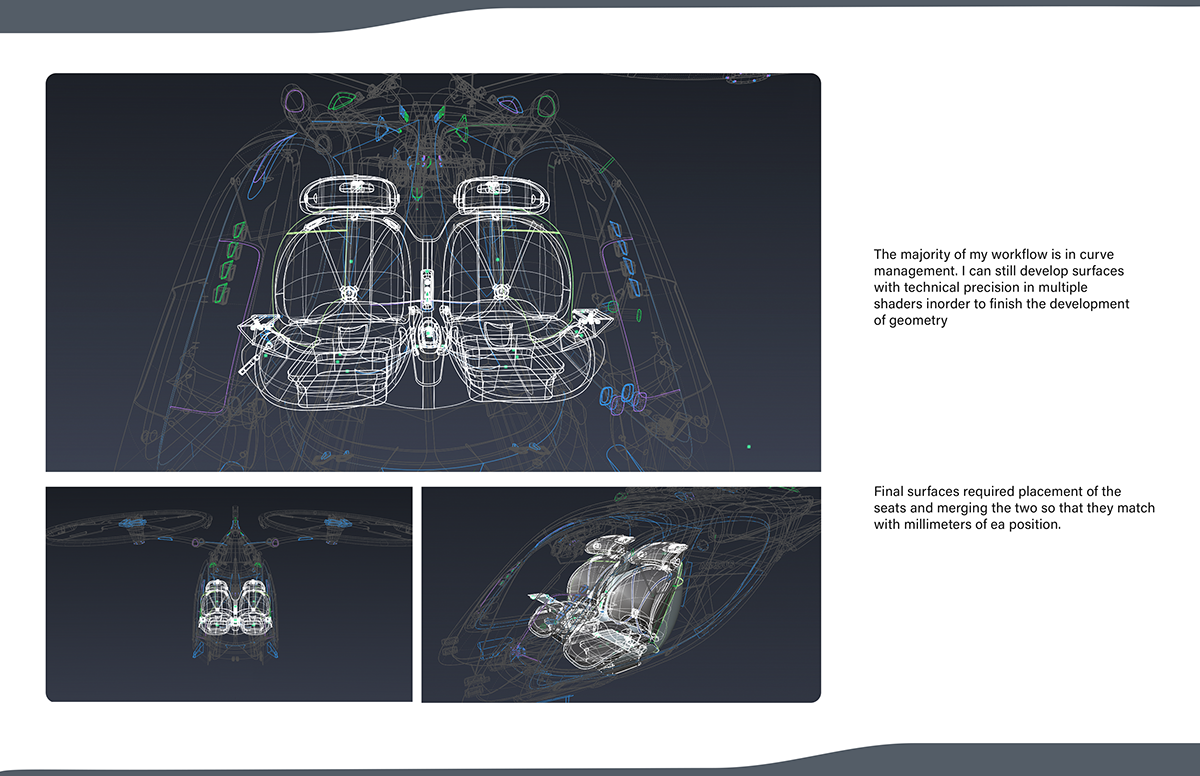 The majority of my workflow is in curve management. I can still develop surfaces with technical precision in multiple shaders inorder to finish the development of geometry

Final surfaces required placement of the seats and merging the two so that they match with millimeters of ea position.