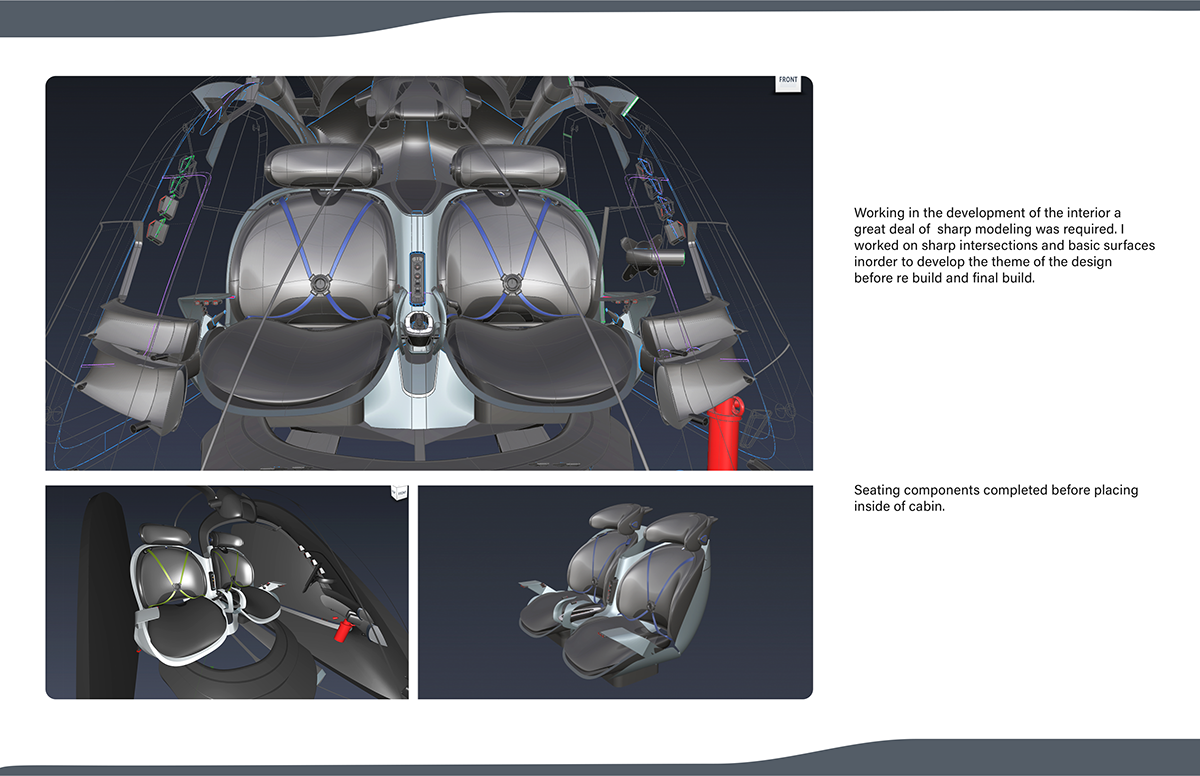 FRONT

Working in the development of the interior a great deal of  sharp modeling was required. I worked on sharp intersections and basic surfaces inorder to develop the theme of the design before re build and final build.

Seating components completed before placing inside of cabin.