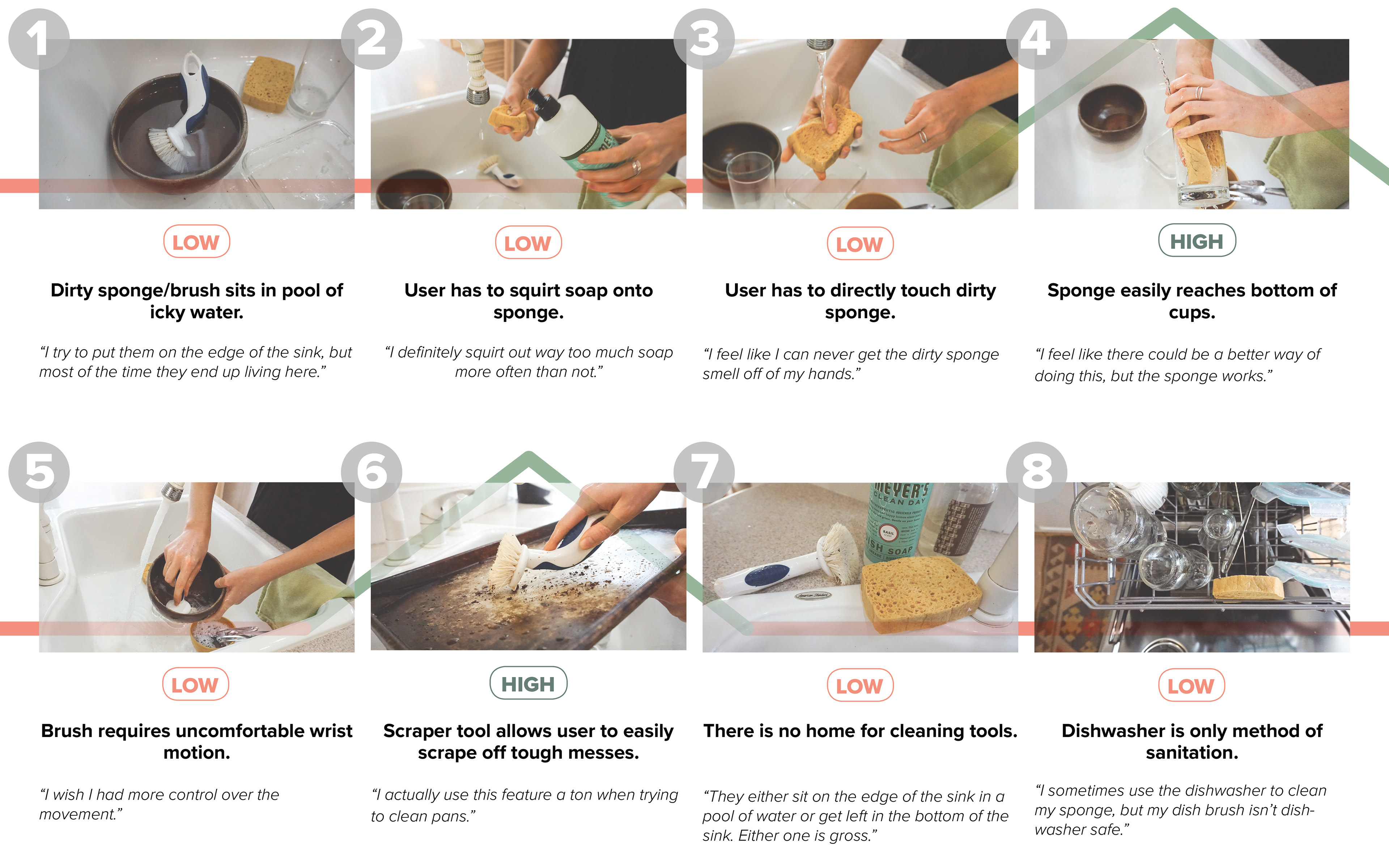 1

LOW

Dirty sponge/brush sits in pool of icky water.

“I try to put them on the edge of the sink, but most of the time they end up living here.”

2

LOW

User has to squirt soap onto sponge.

“I definitely squirt out way too much soap more often than not.”

3

LOW

User has to directly touch dirty sponge.

“I feel like I can never get the dirty sponge smell off of my hands.”

4

HIGH

Sponge easily reaches bottom of cups.

“I feel like there could be a better way of doing this, but the sponge works.”

5

LOW

Brush requires uncomfortable wrist motion.

“I wish I had more control over the movement.”

6

HIGH

Scraper tool allows user to easily scrape off tough messes.

“I actually use this feature a ton when trying to clean pans.”

7

MEYER'S
CLEAN DAY
BASIL
DISH SOAP

LOW

There is no home for cleaning tools.

“They either sit on the edge of the sink in a pool of water or get left in the bottom of the sink. Either one is gross.”

8

LOW

Dishwasher is only method of sanitation.

“I sometimes use the dishwasher to clean my sponge, but my dish brush isn’t dishwasher safe.”