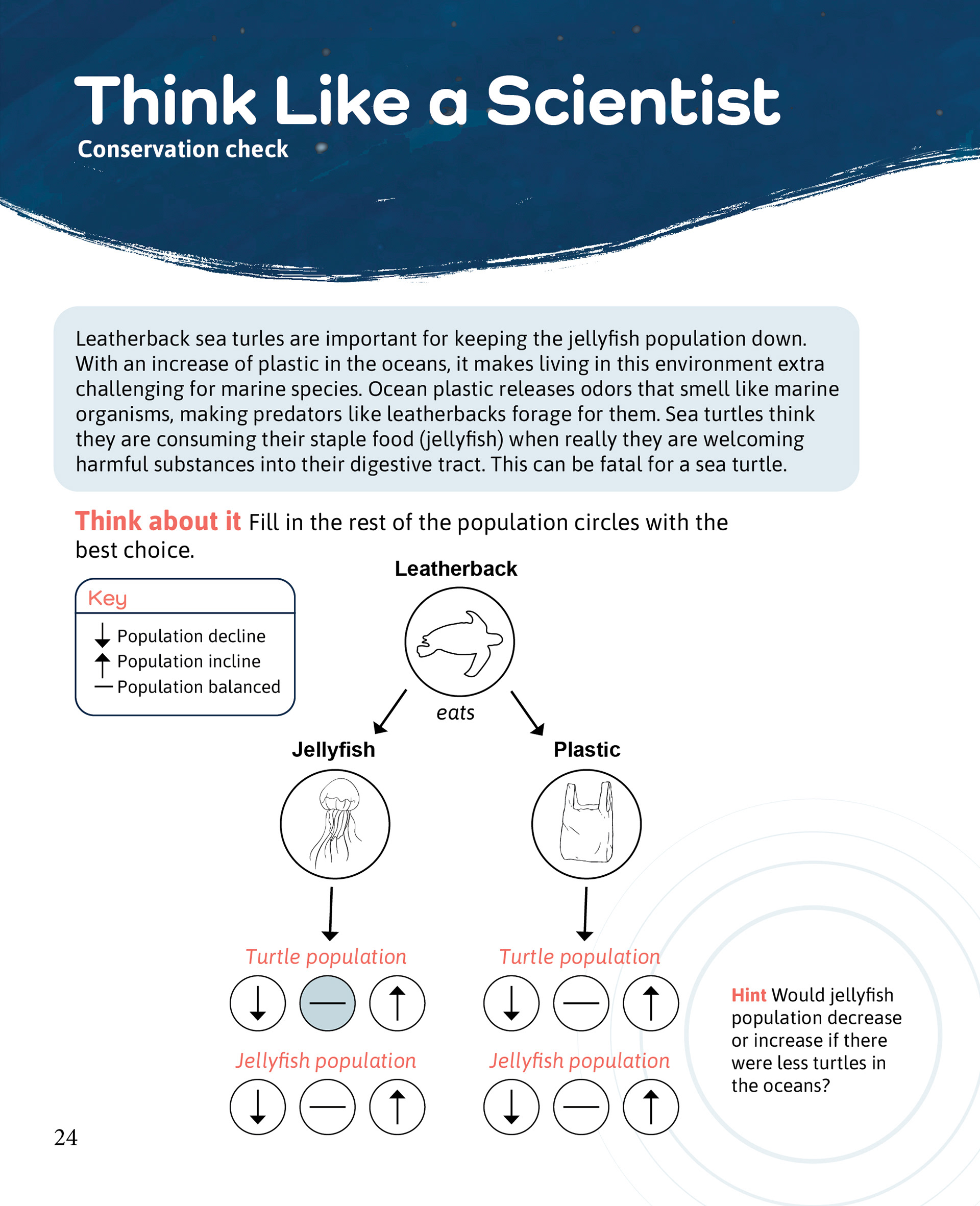 Think Like a Scientist
Conservation check

Leatherback sea turles are important for keeping the jellyfish population down. With an increase of plastic in the oceans, it makes living in this environment extra challenging for marine species. Ocean plastic releases odors that smell like marine organisms, making predators like leatherbacks forage for them. Sea turtles think they are consuming their staple food (jellyfish) when really they are welcoming harmful substances into their digestive tract. This can be fatal for a sea turtle.

Think about it Fill in the rest of the population circles with the best choice.

Key
↓ Population decline
↑ Population incline
— Population balanced

Leatherback

eats

Jellyfish

Plastic

Turtle population
↓ — ↑

Jellyfish population
↓ — ↑

Turtle population
↓ — ↑

Jellyfish population
↓ — ↑

Hint Would jellyfish population decrease or increase if there were less turtles in the oceans?

24