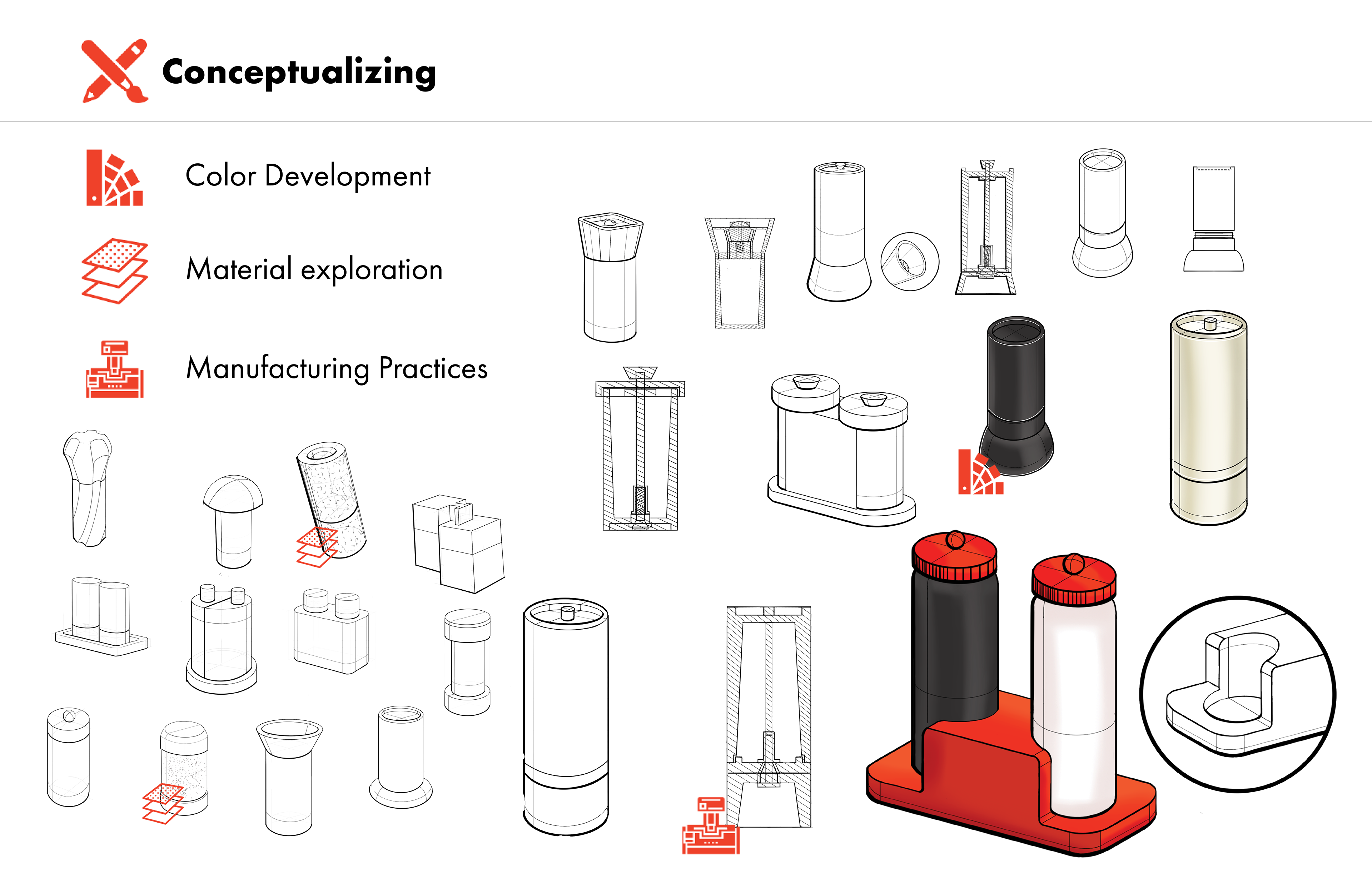 Conceptualizing

Color Development

Material exploration

Manufacturing Practices