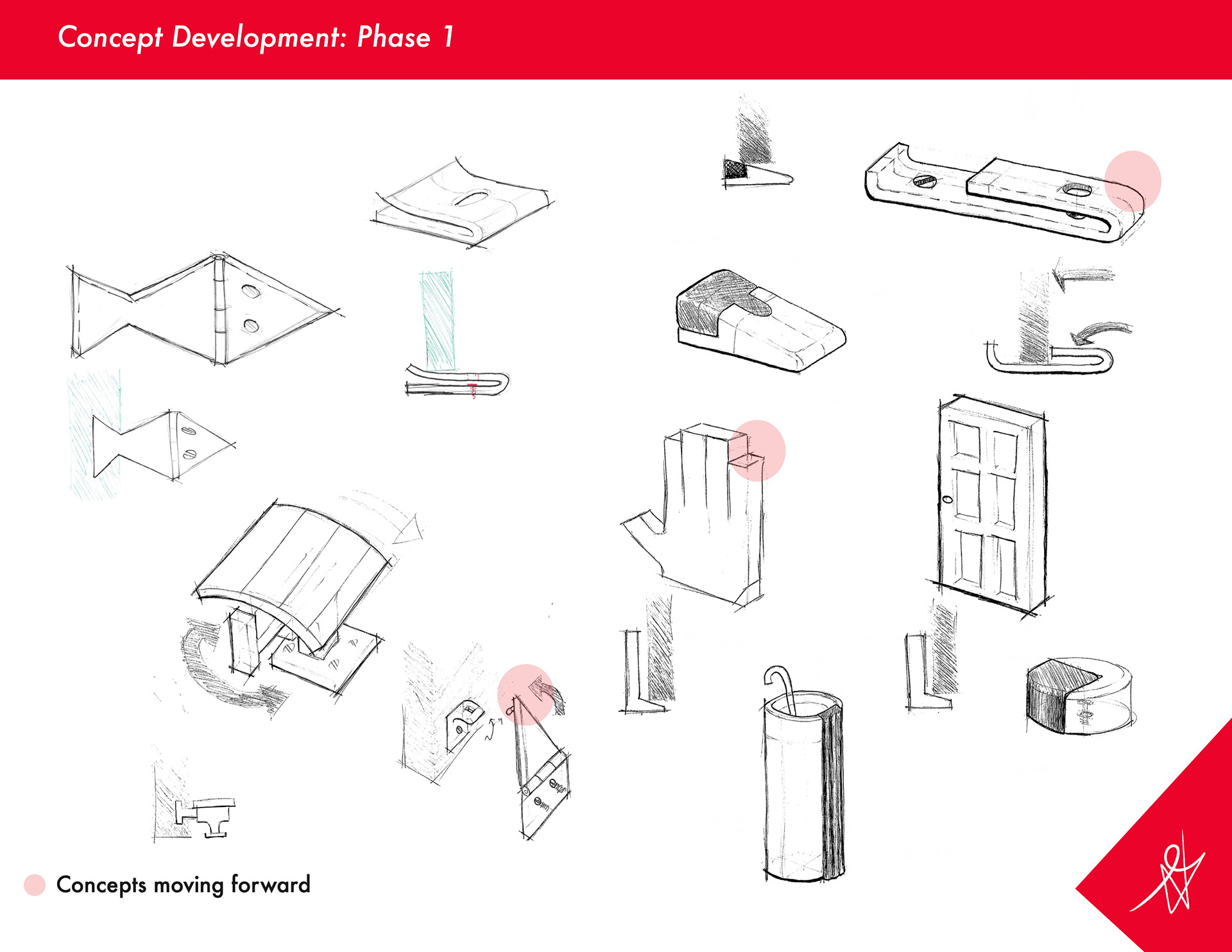 Concept Development: Phase 1

Concepts moving forward