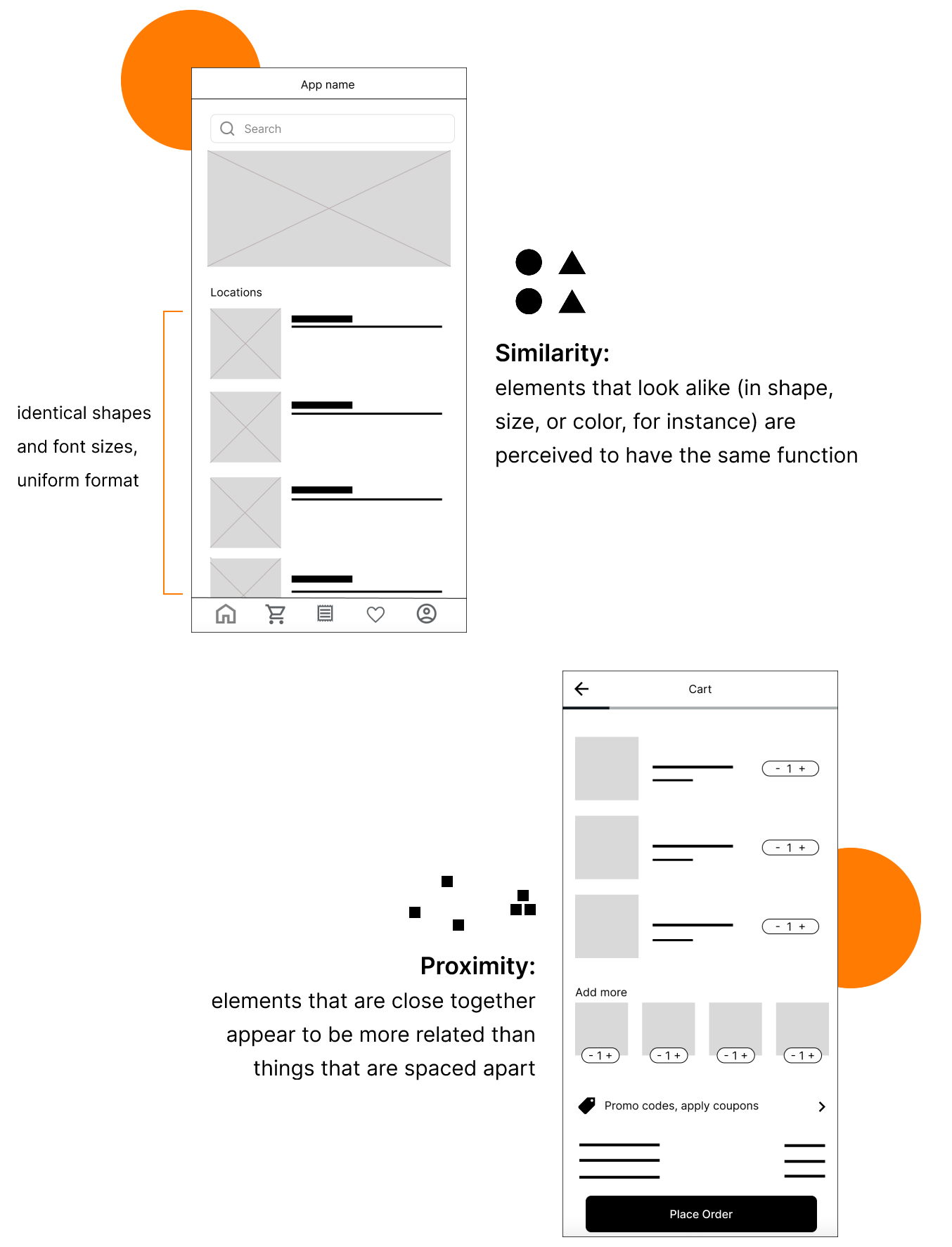 App name

Search

Locations

identical shapes and font sizes, uniform format

Similarity:
elements that look alike (in shape, size, or color, for instance) are perceived to have the same function

Cart

- 1 +

- 1 +

- 1 +

Add more

- 1 +

- 1 +

- 1 +

- 1 +

Promo codes, apply coupons

Place Order

Proximity:
elements that are close together appear to be more related than things that are spaced apart