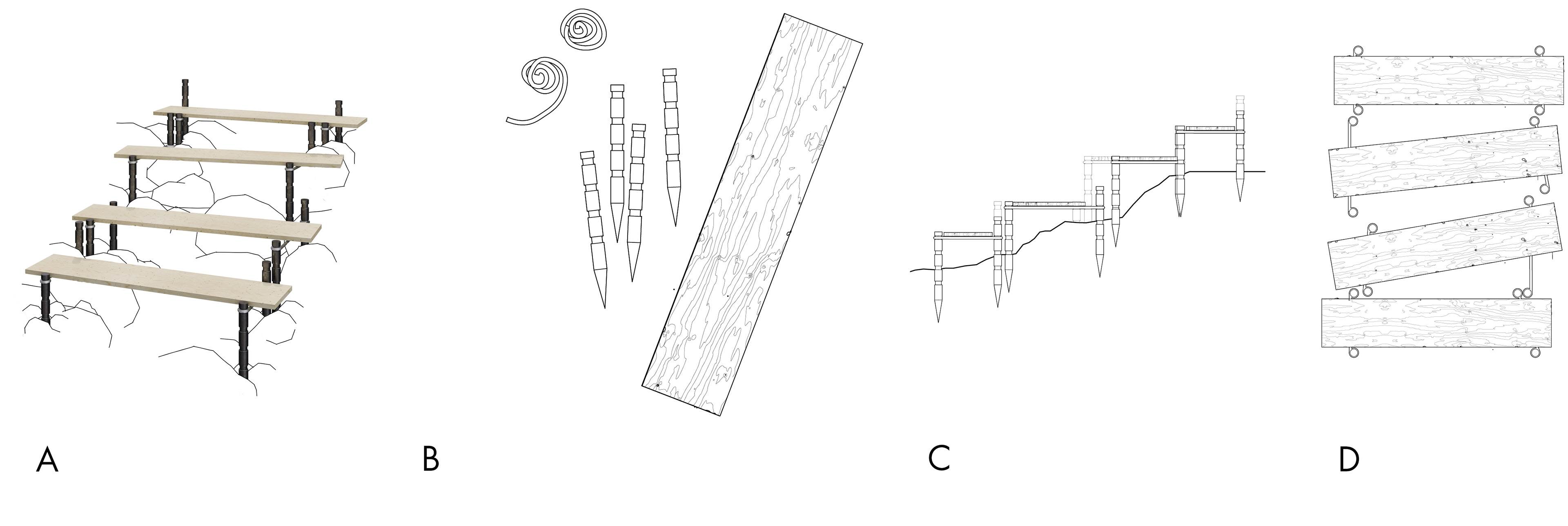 A

B

C

D